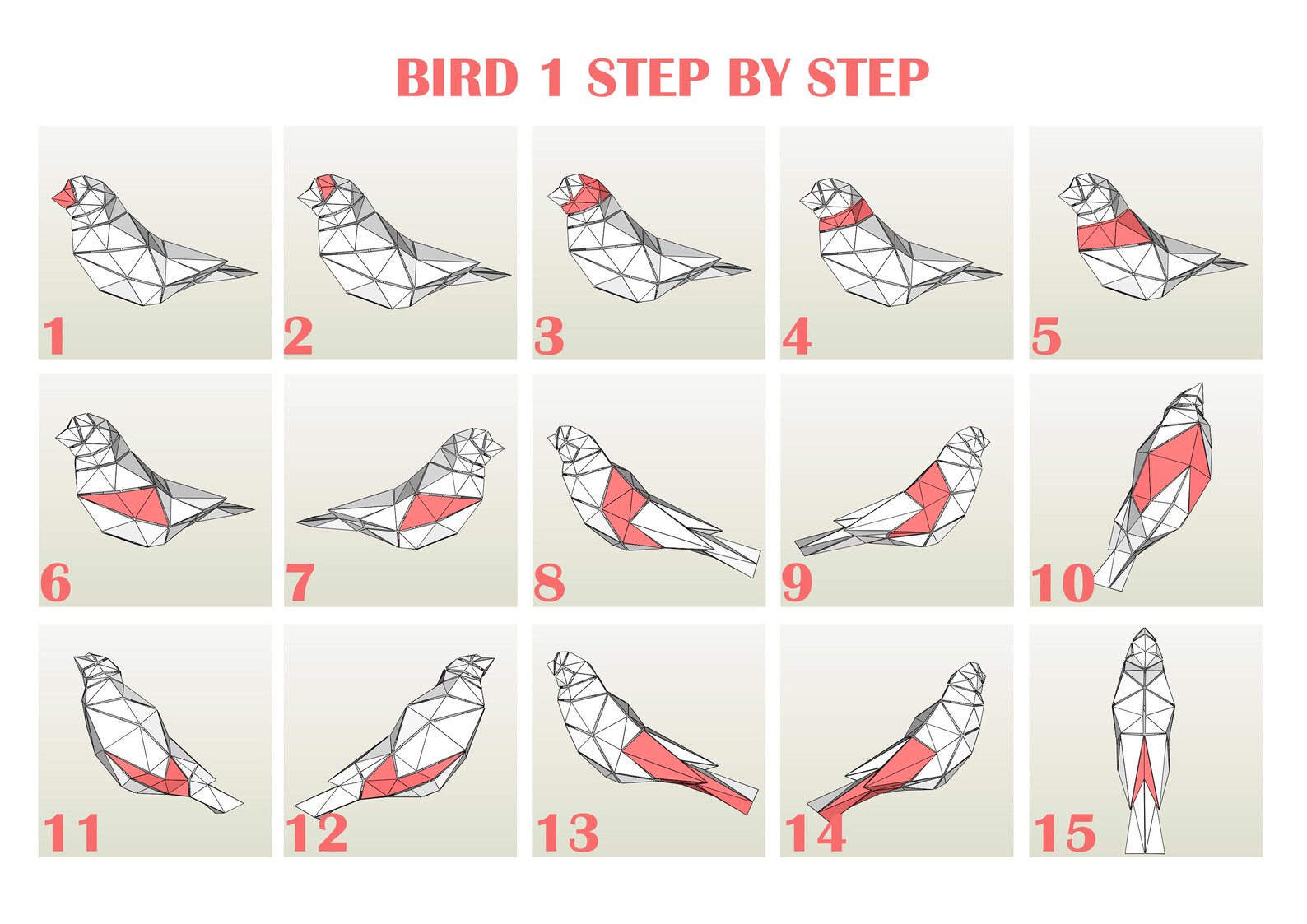 BIRD 1 STEP BY STEP

1

2

3

4

5

6

7

8

9

10

11

12

13

14

15