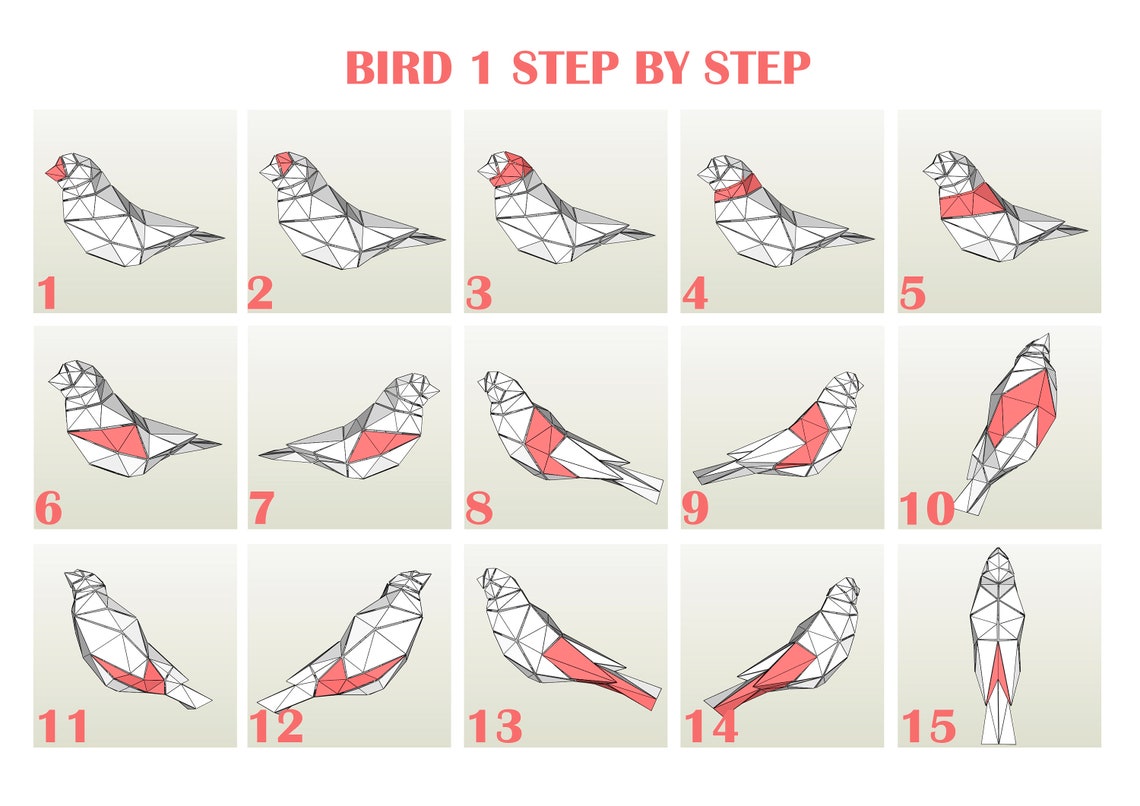 BIRD 1 STEP BY STEP

1

2

3

4

5

6

7

8

9

10

11

12

13

14

15