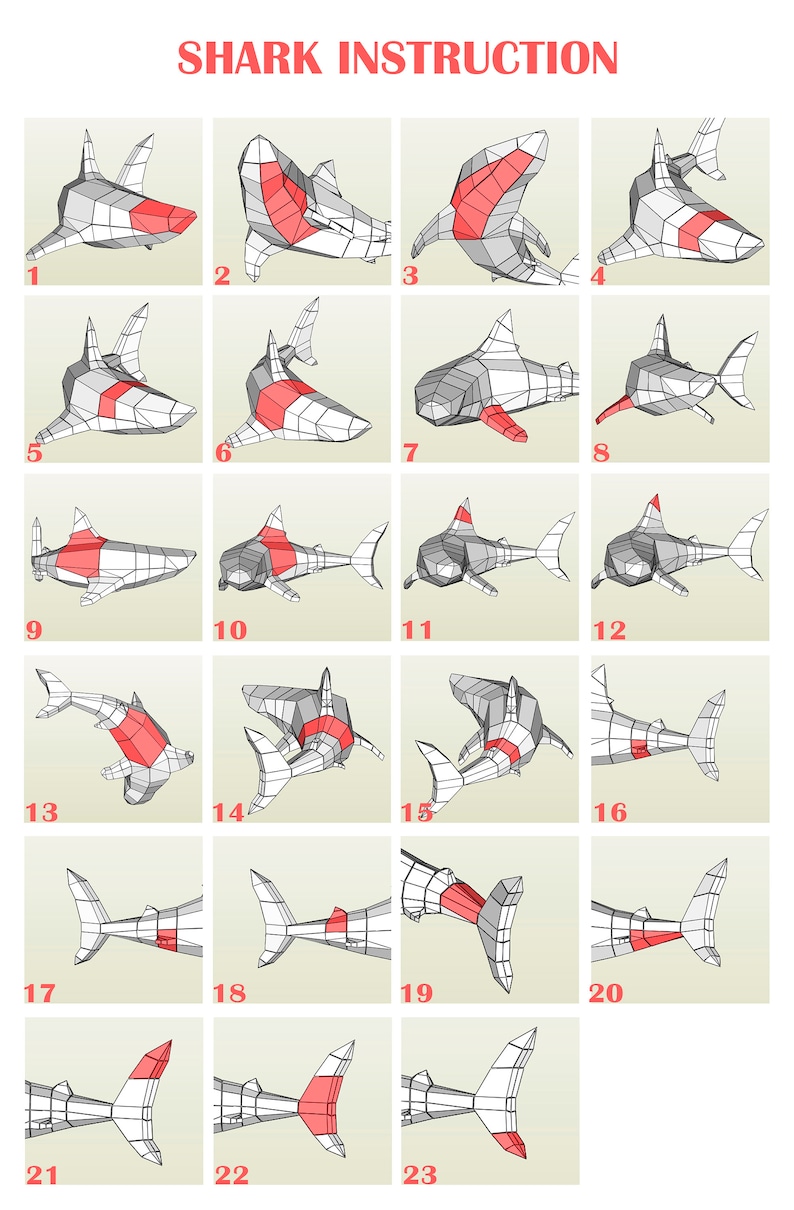 SHARK INSTRUCTION

1

2

3

4

5

6

7

8

9

10

11

12

13

14

15

16

17

18

19

20

21

22

23