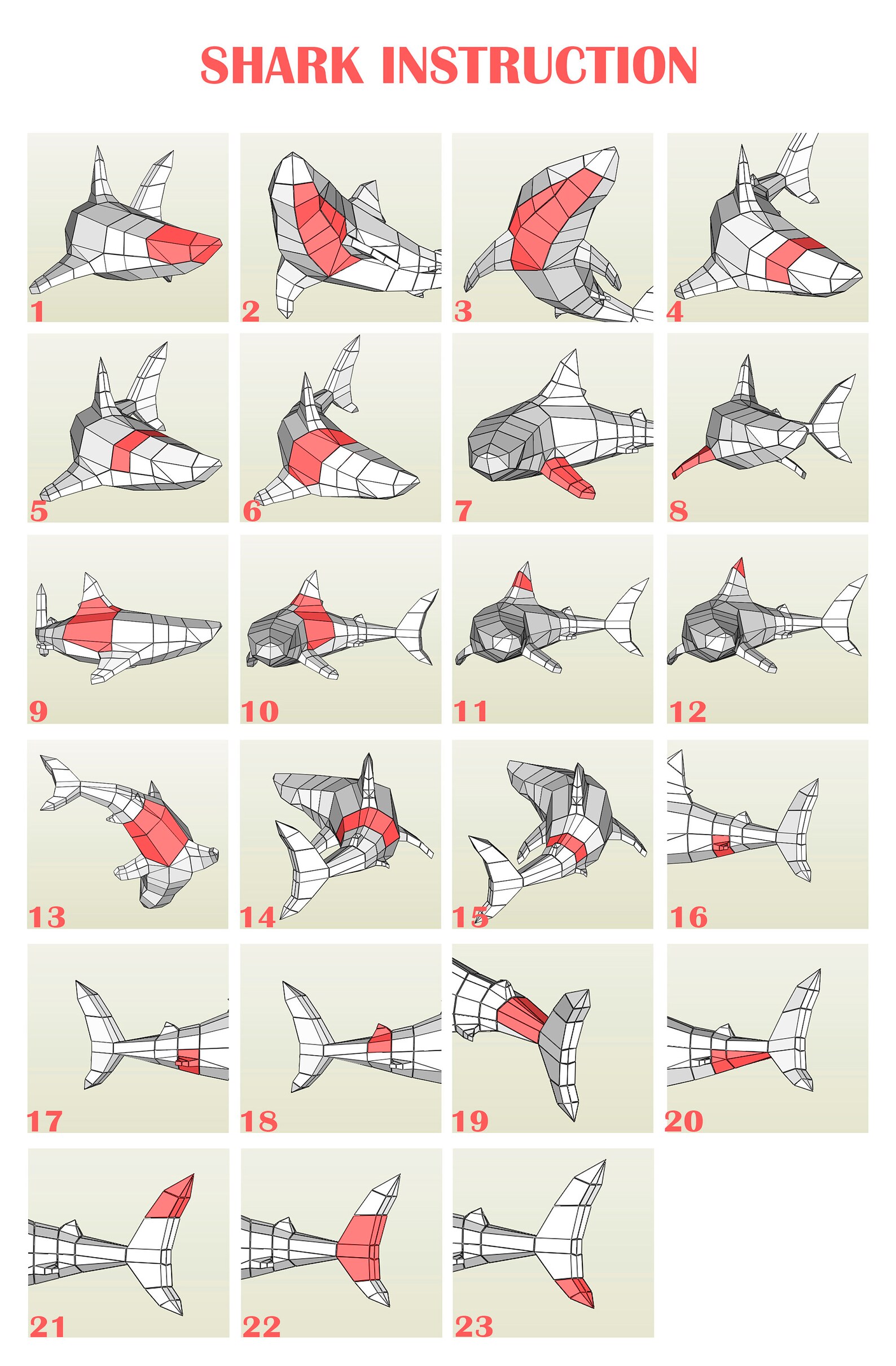 SHARK INSTRUCTION

1

2

3

4

5

6

7

8

9

10

11

12

13

14

15

16

17

18

19

20

21

22

23