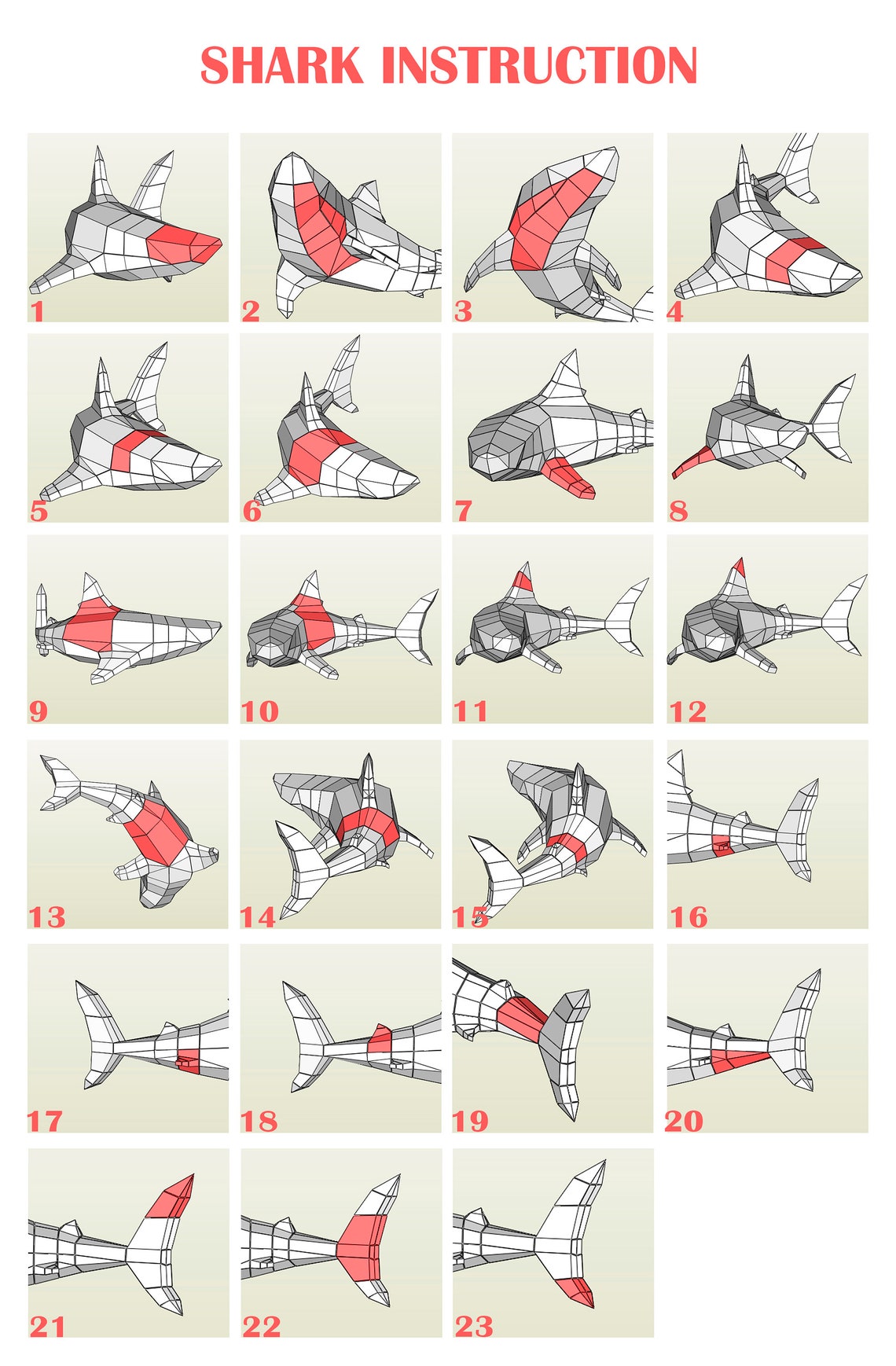 SHARK INSTRUCTION

1
2
3
4
5
6
7
8
9
10
11
12
13
14
15
16
17
18
19
20
21
22
23