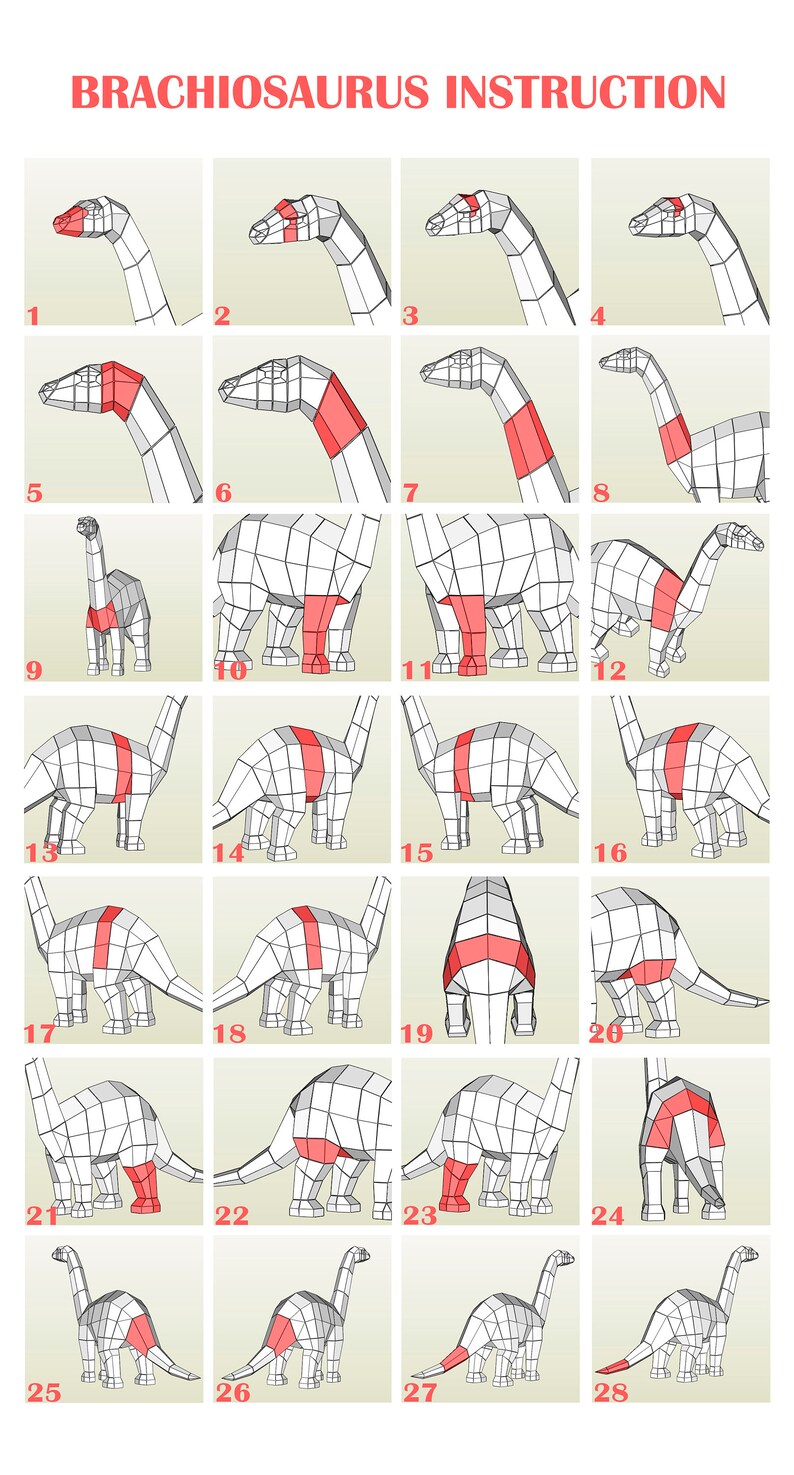 BRACHIOSAURUS INSTRUCTION

1
2
3
4
5
6
7
8
9
10
11
12
13
14
15
16
17
18
19
20
21
22
23
24
25
26
27
28