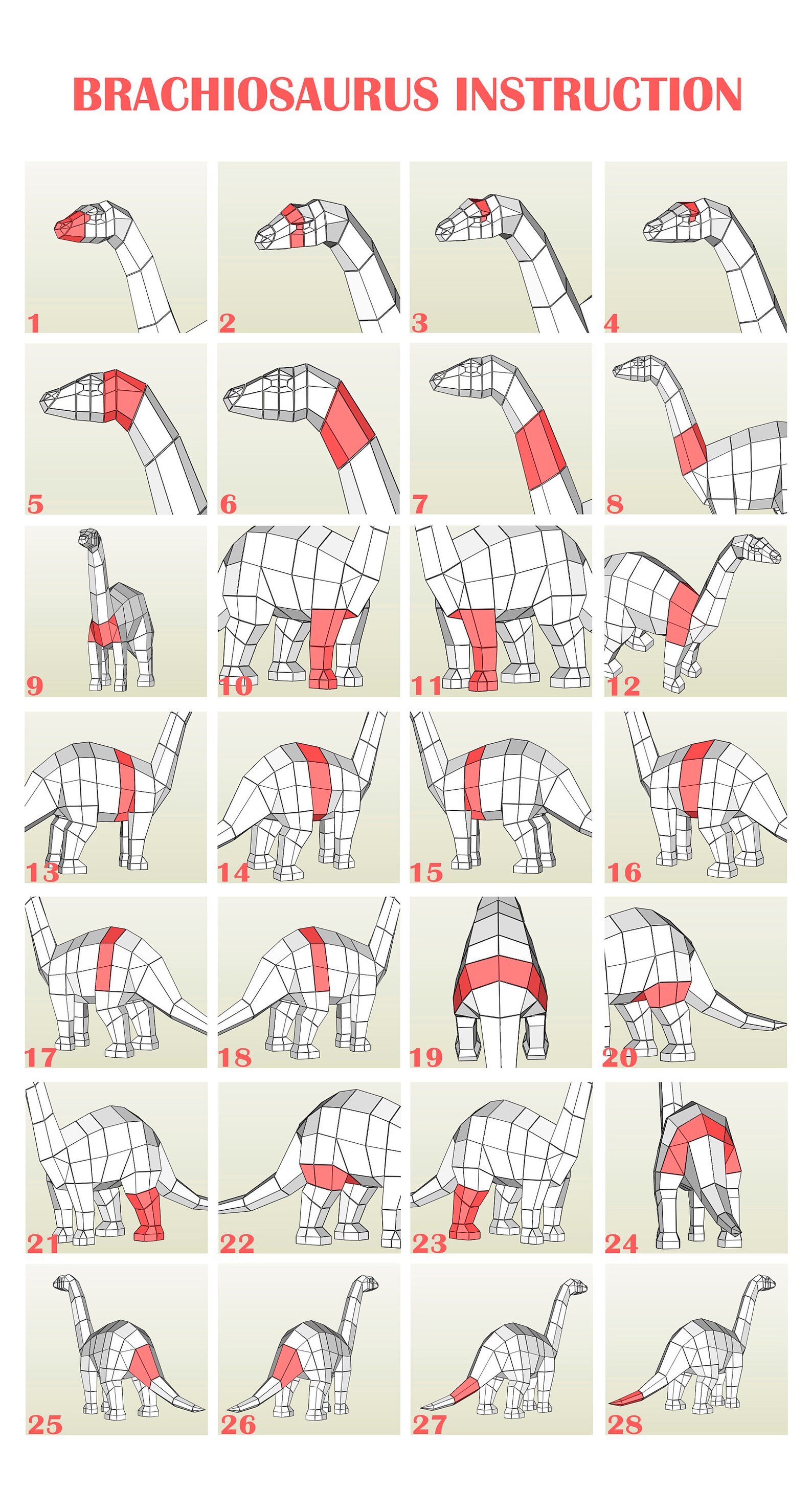 BRACHIOSAURUS INSTRUCTION

1

2

3

4

5

6

7

8

9

10

11

12

13

14

15

16

17

18

19

20

21

22

23

24

25

26

27

28