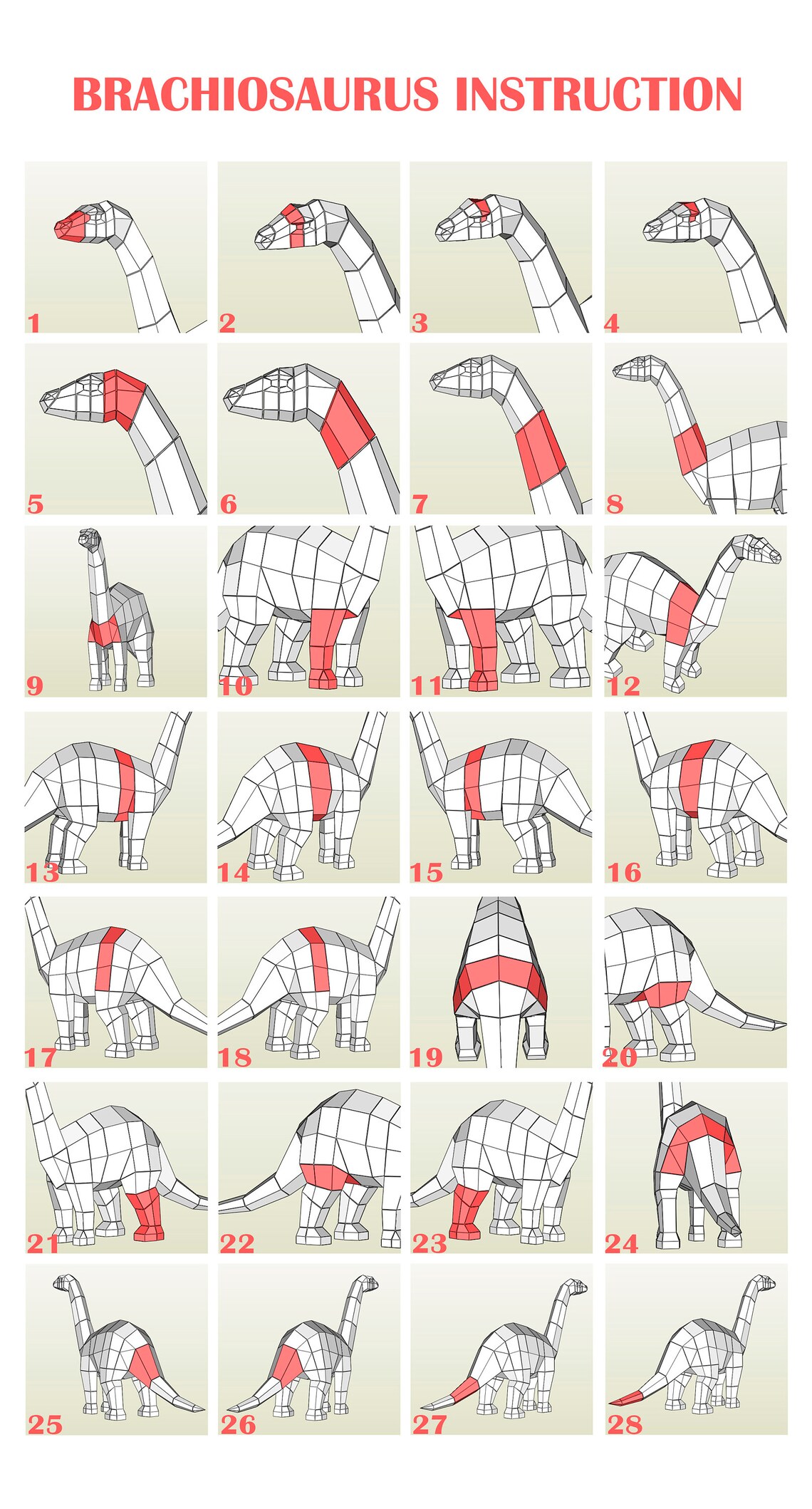 BRACHIOSAURUS INSTRUCTION

1

2

3

4

5

6

7

8

9

10

11

12

13

14

15

16

17

18

19

20

21

22

23

24

25

26

27

28