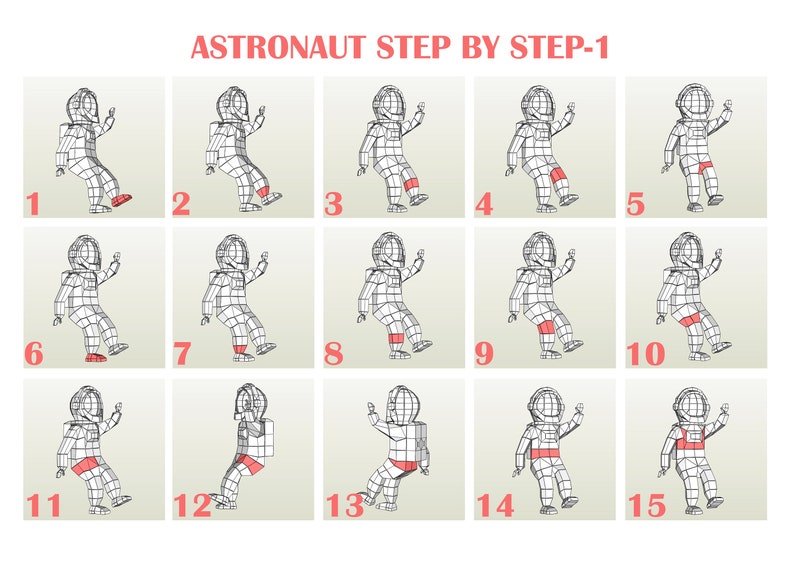 ASTRONAUT STEP BY STEP-1

1

2

3

4

5

6

7

8

9

10

11

12

13

14

15