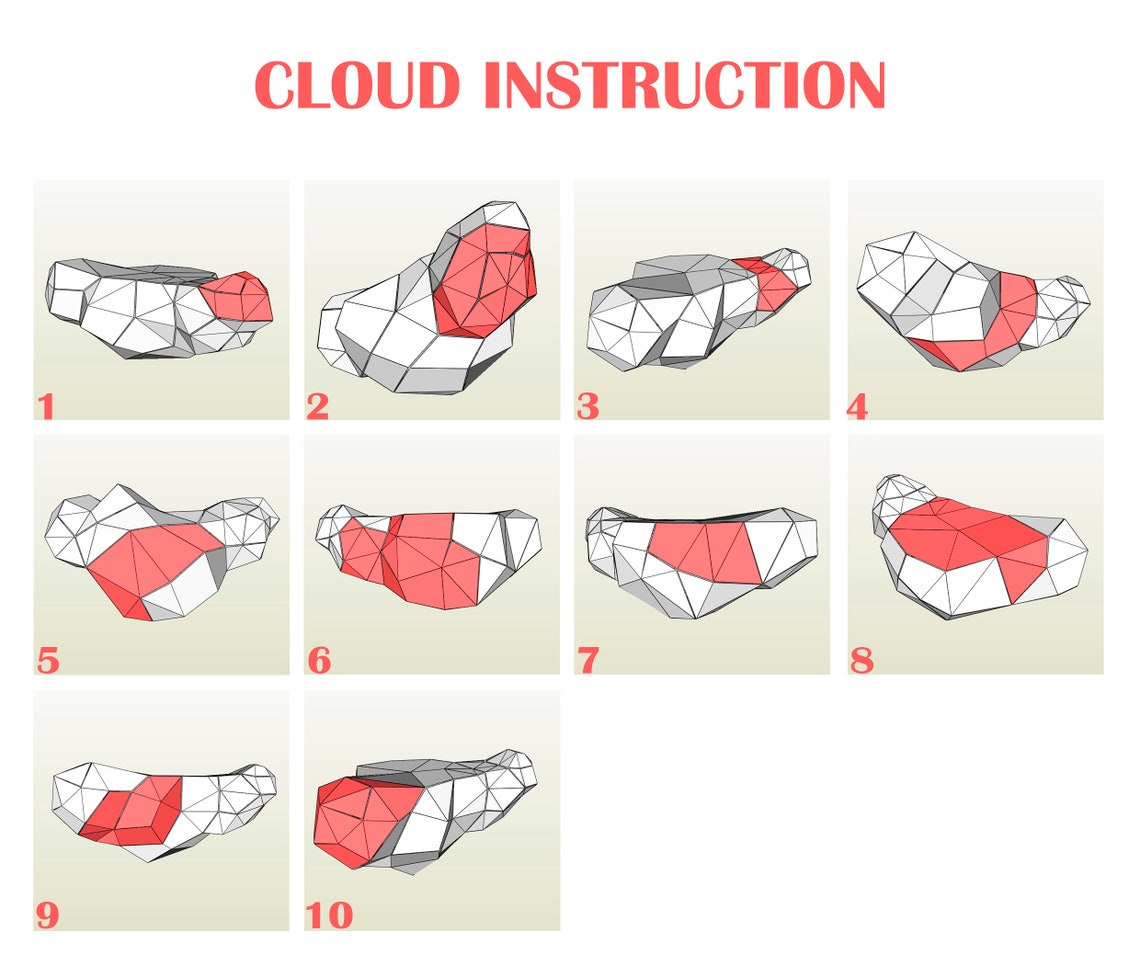 CLOUD INSTRUCTION

1

2

3

4

5

6

7

8

9

10