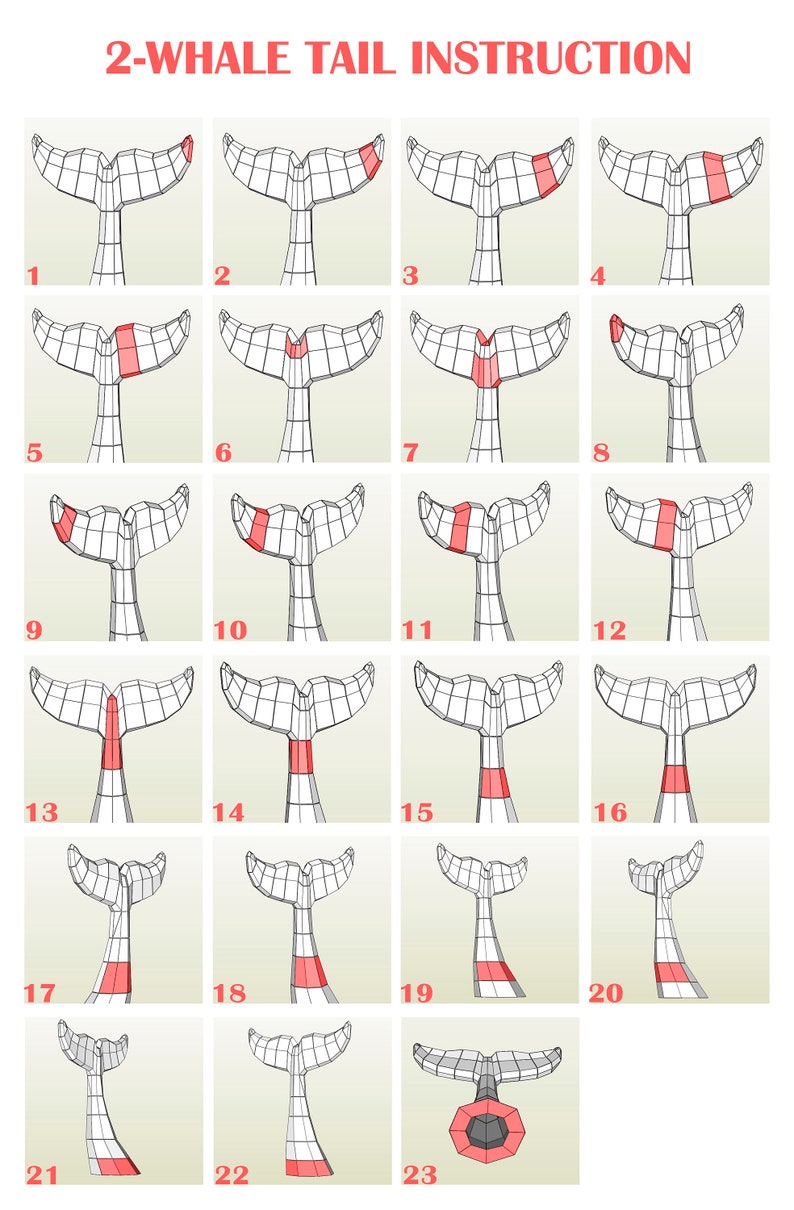 2-WHALE TAIL INSTRUCTION

1
2
3
4
5
6
7
8
9
10
11
12
13
14
15
16
17
18
19
20
21
22
23