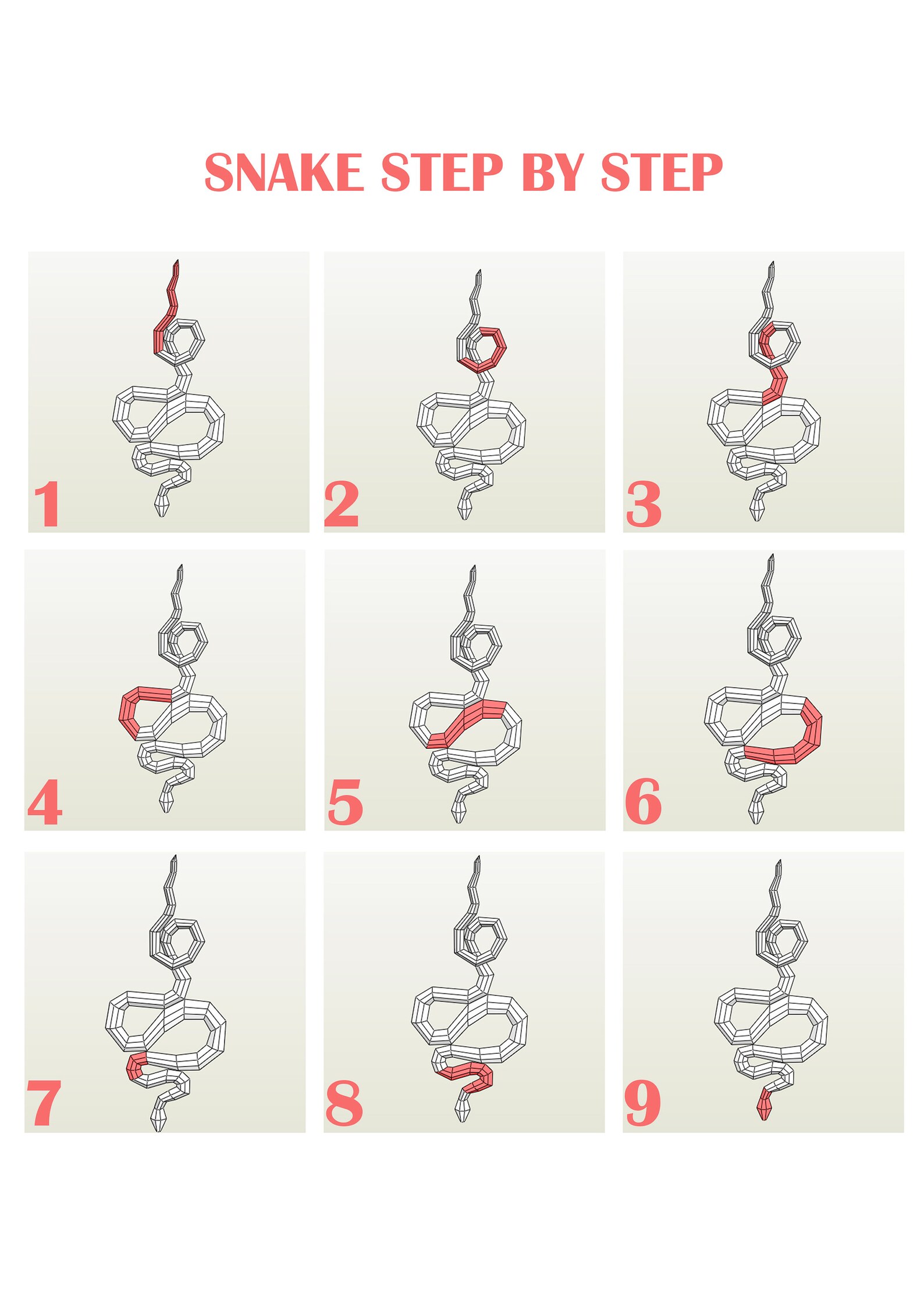 SNAKE STEP BY STEP

1

2

3

4

5

6

7

8

9