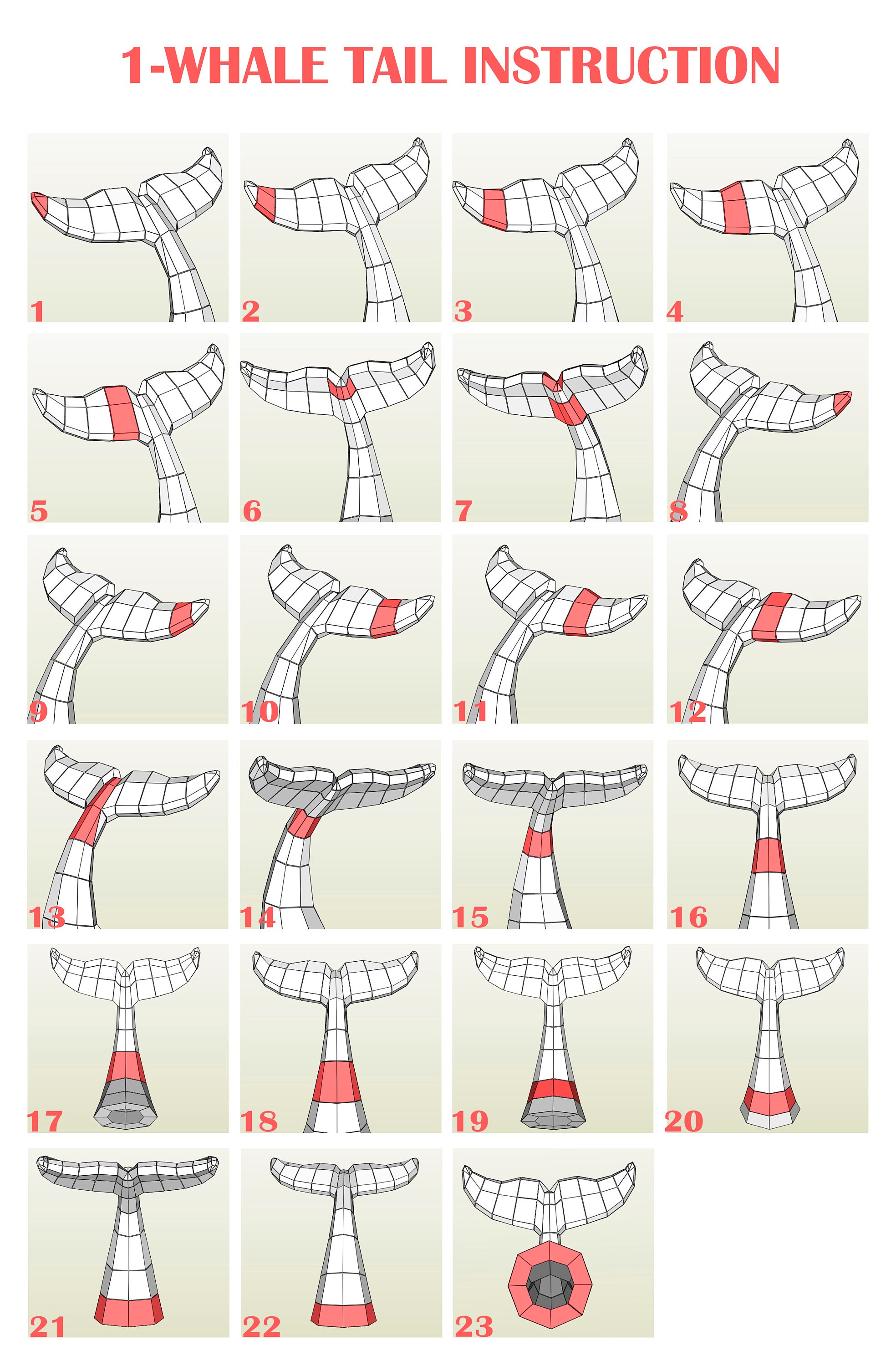 1-WHALE TAIL INSTRUCTION

1

2

3

4

5

6

7

8

9

10

11

12

13

14

15

16

17

18

19

20

21

22

23