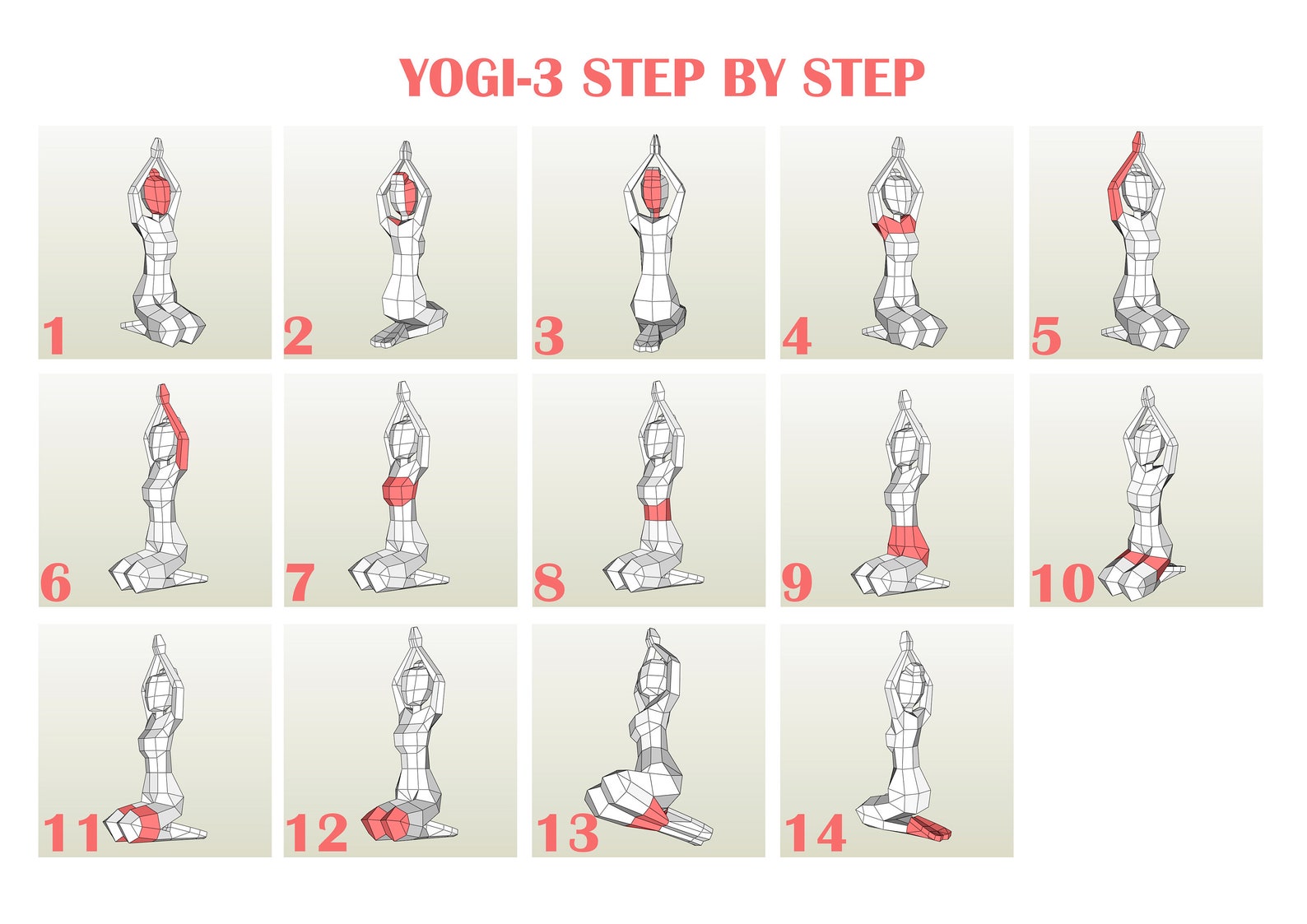 YOGI-3 STEP BY STEP

1

2

3

4

5

6

7

8

9

10

11

12

13

14