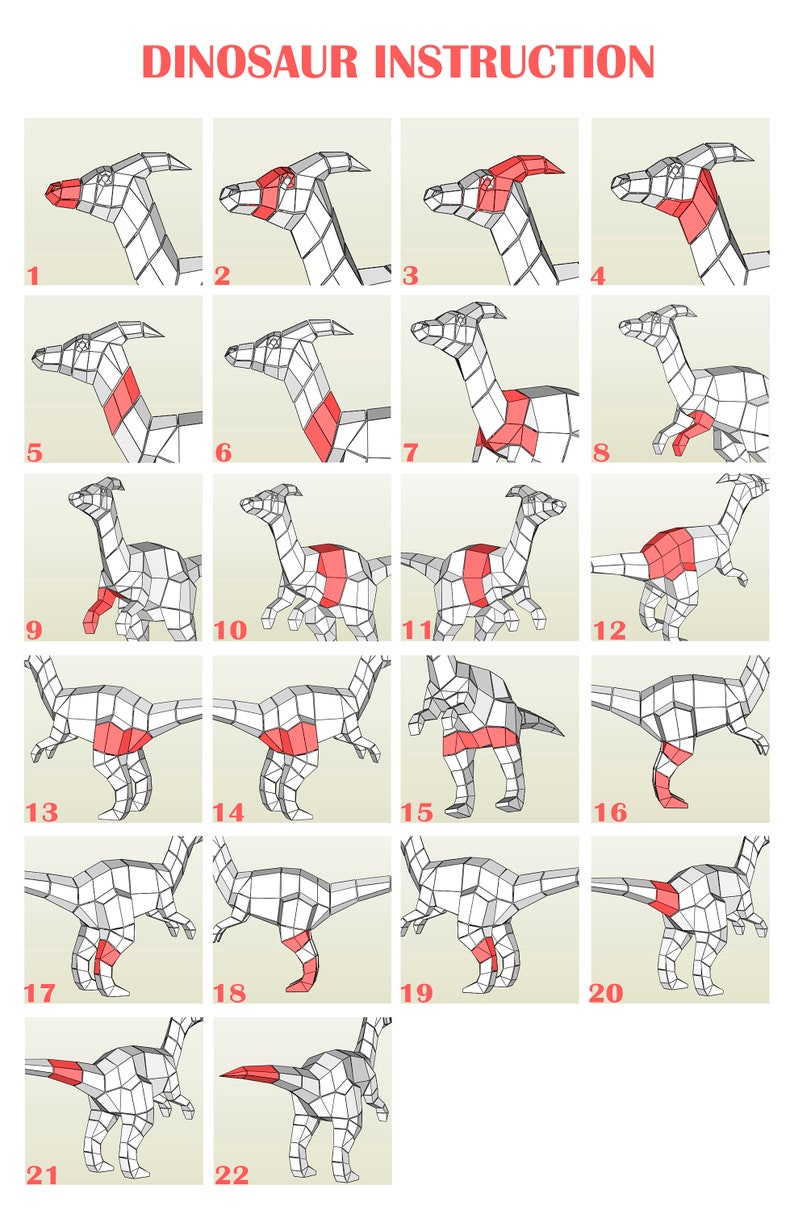 DINOSAUR INSTRUCTION

1

2

3

4

5

6

7

8

9

10

11

12

13

14

15

16

17

18

19

20

21

22