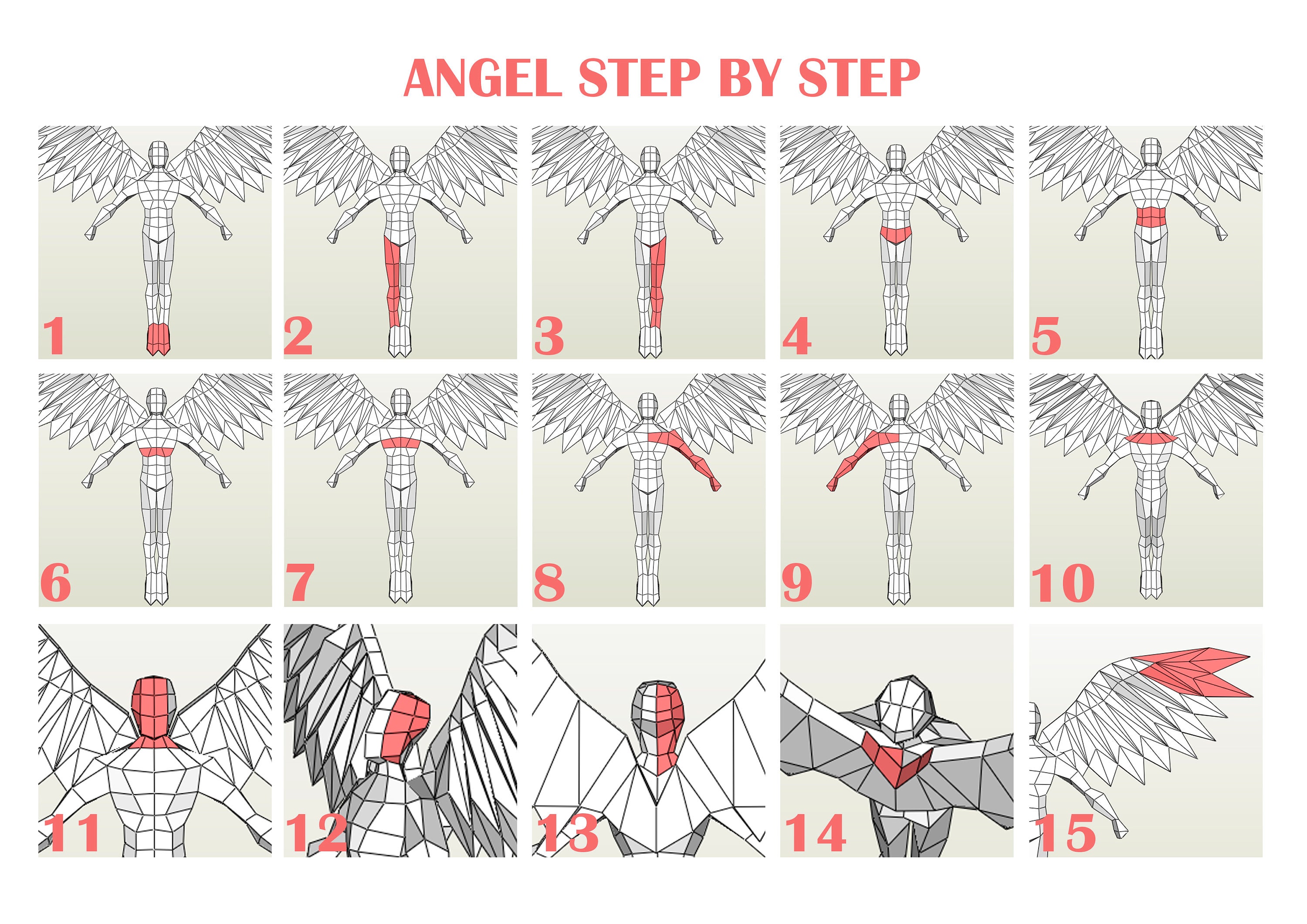 ANGEL STEP BY STEP

1

2

3

4

5

6

7

8

9

10

11

12

13

14

15