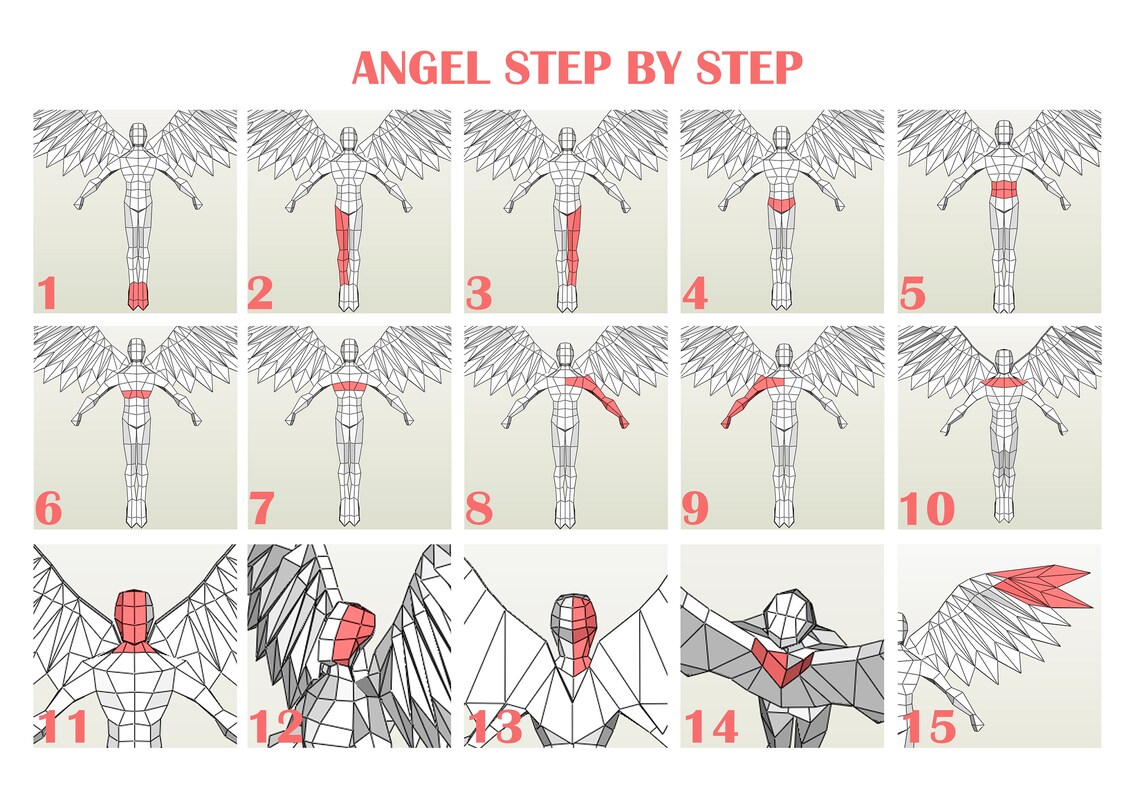 ANGEL STEP BY STEP

1
2
3
4
5
6
7
8
9
10
11
12
13
14
15