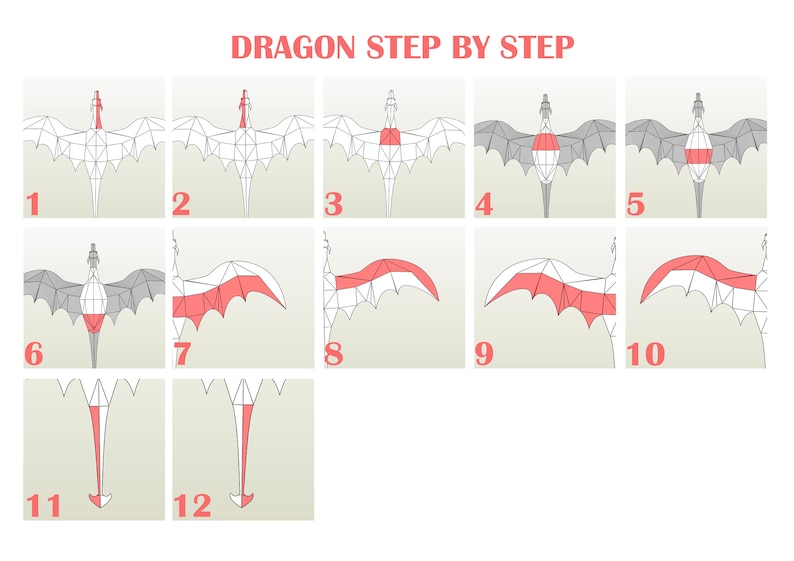 DRAGON STEP BY STEP

1
2
3
4
5
6
7
8
9
10
11
12