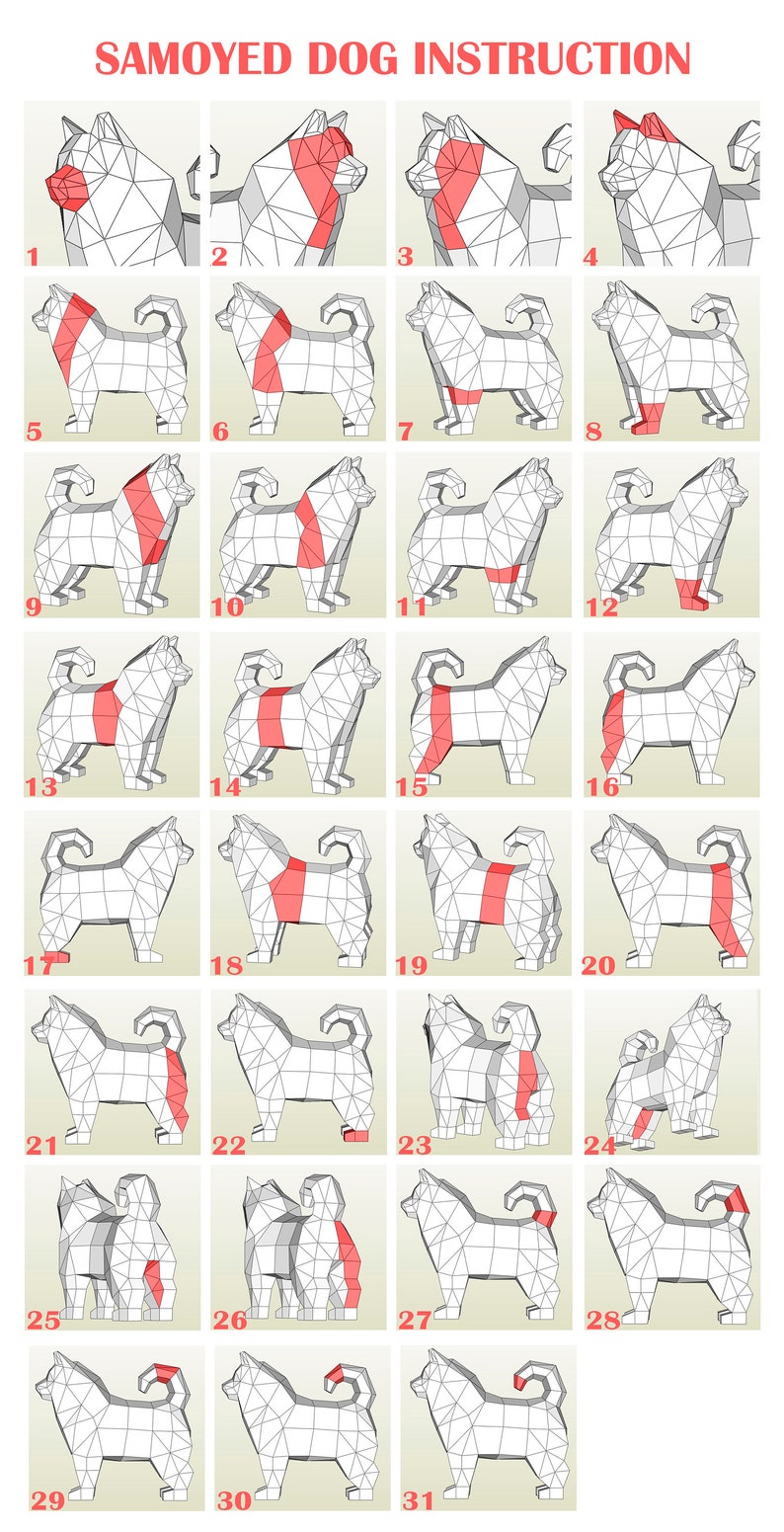 SAMOYED DOG INSTRUCTION

1
2
3
4
5
6
7
8
9
10
11
12
13
14
15
16
17
18
19
20
21
22
23
24
25
26
27
28
29
30
31