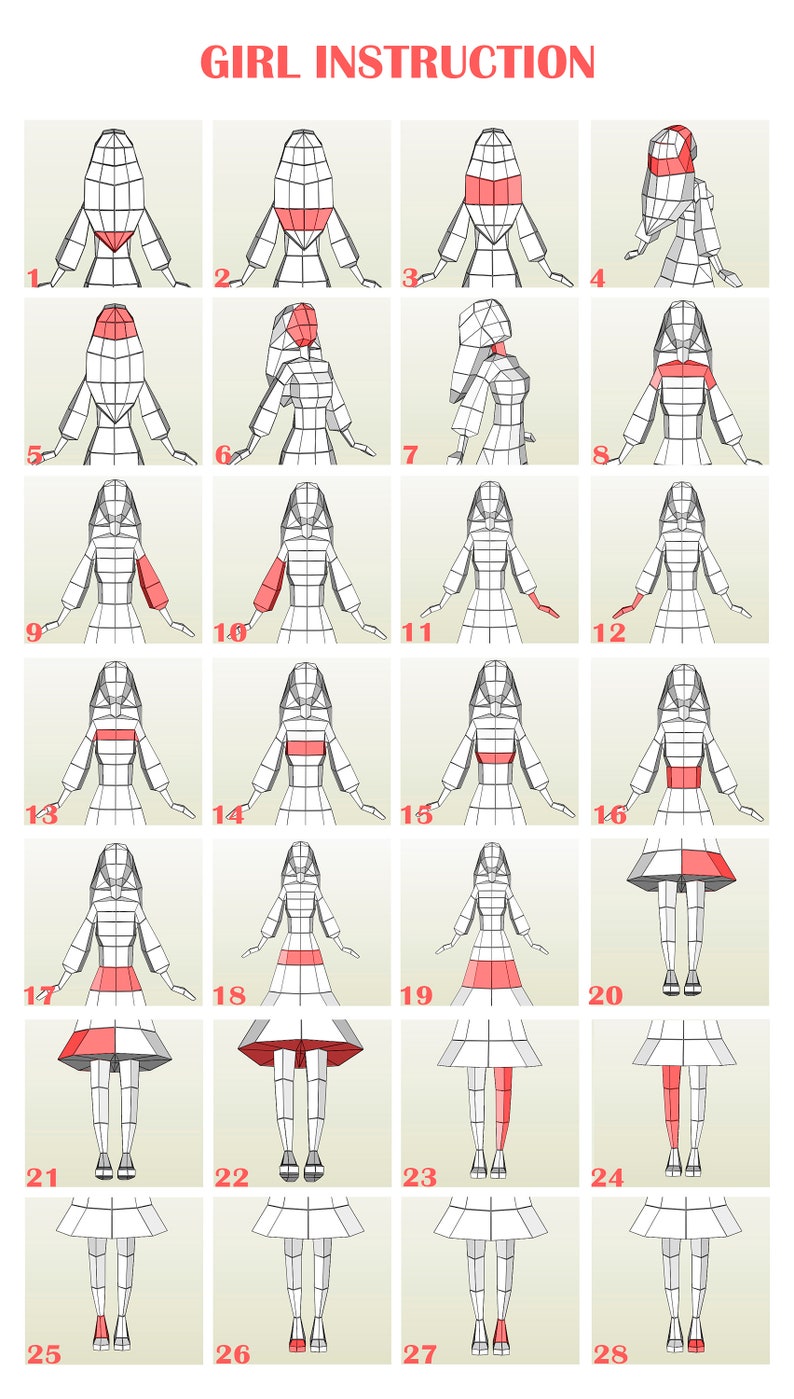 GIRL INSTRUCTION

1
2
3
4
5
6
7
8
9
10
11
12
13
14
15
16
17
18
19
20
21
22
23
24
25
26
27
28