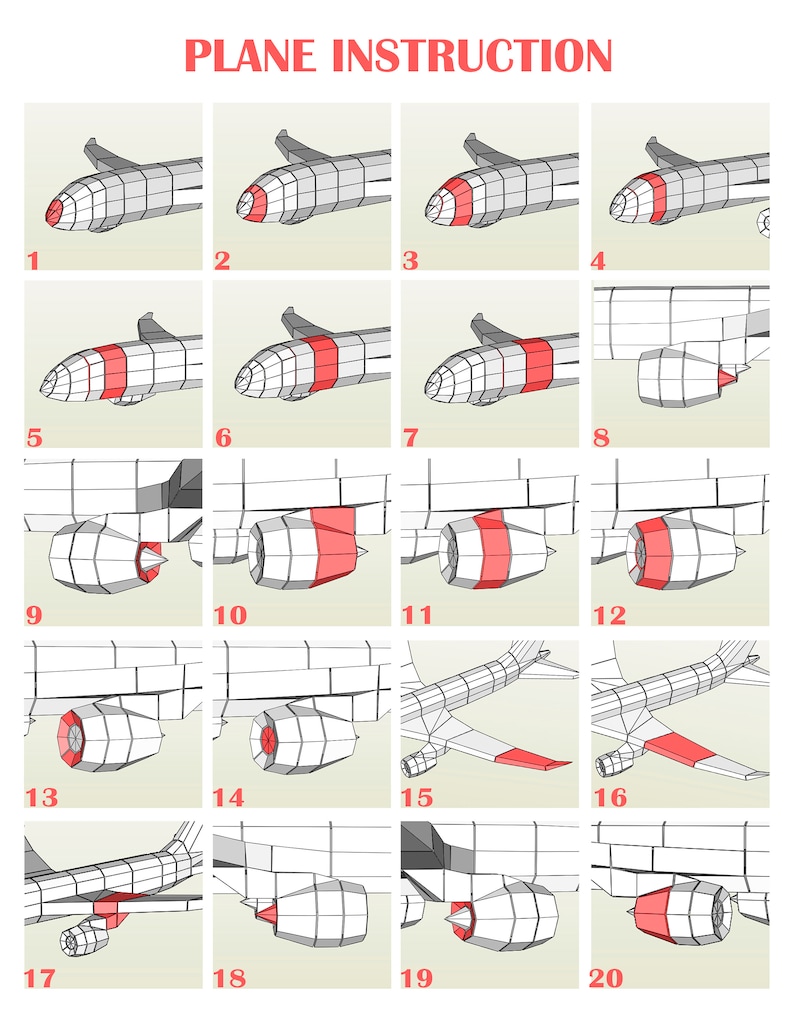 PLANE INSTRUCTION

1

2

3

4

5

6

7

8

9

10

11

12

13

14

15

16

17

18

19

20