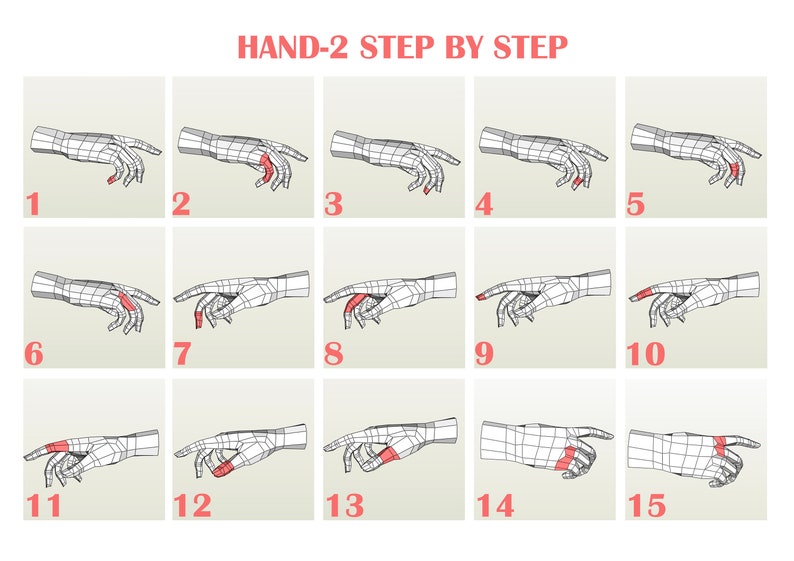 HAND-2 STEP BY STEP

1

2

3

4

5

6

7

8

9

10

11

12

13

14

15