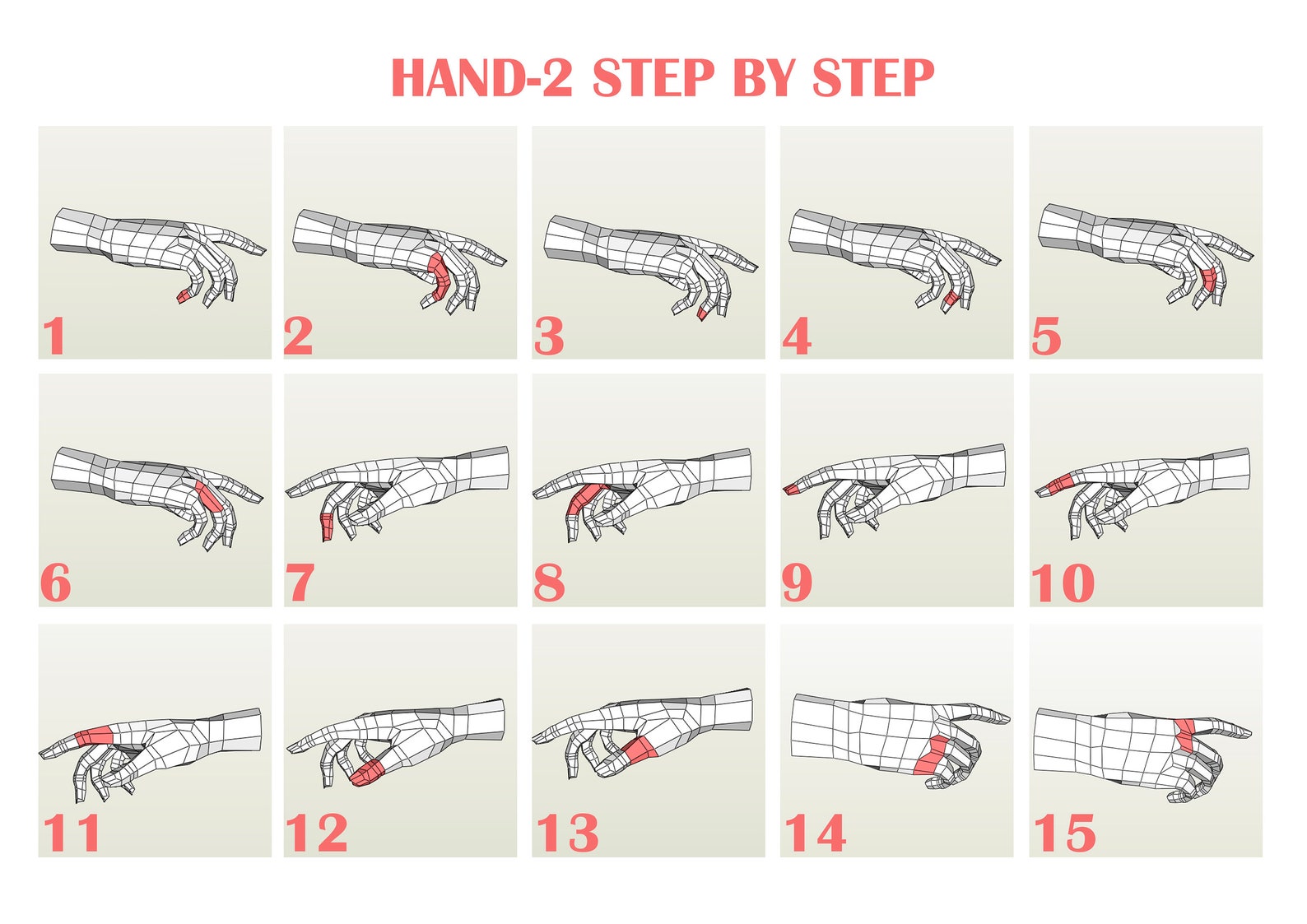 HAND-2 STEP BY STEP

1

2

3

4

5

6

7

8

9

10

11

12

13

14

15