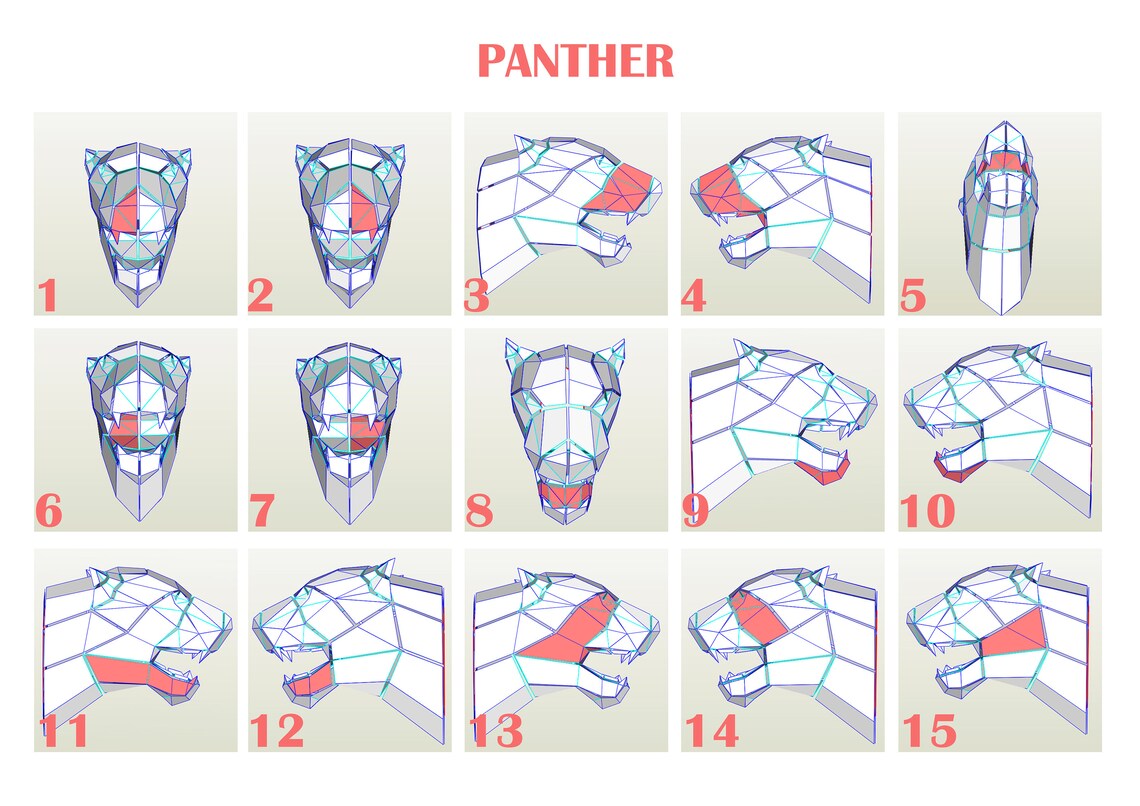 PANTHER

1

2

3

4

5

6

7

8

9

10

11

12

13

14

15