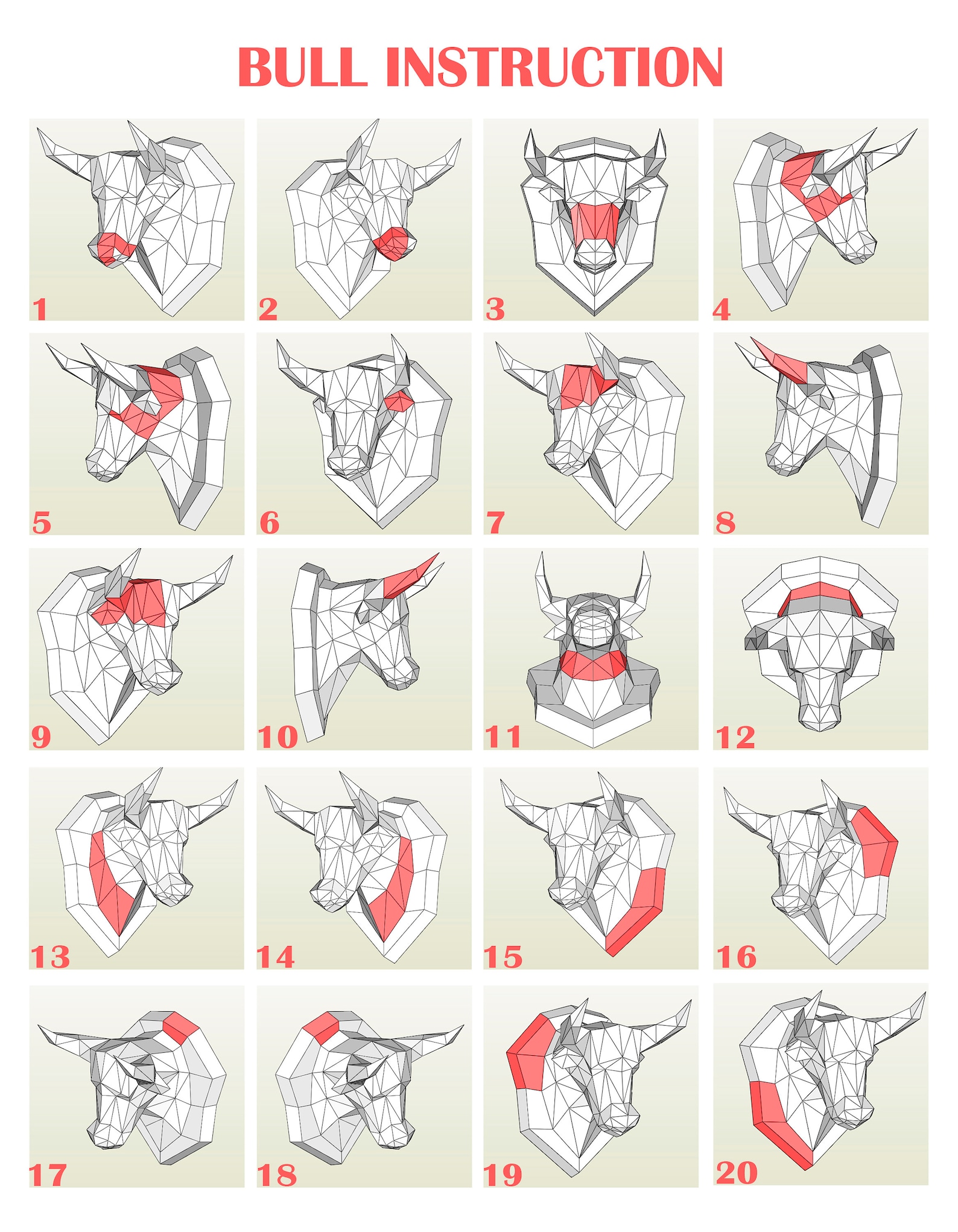 BULL INSTRUCTION

1

2

3

4

5

6

7

8

9

10

11

12

13

14

15

16

17

18

19

20