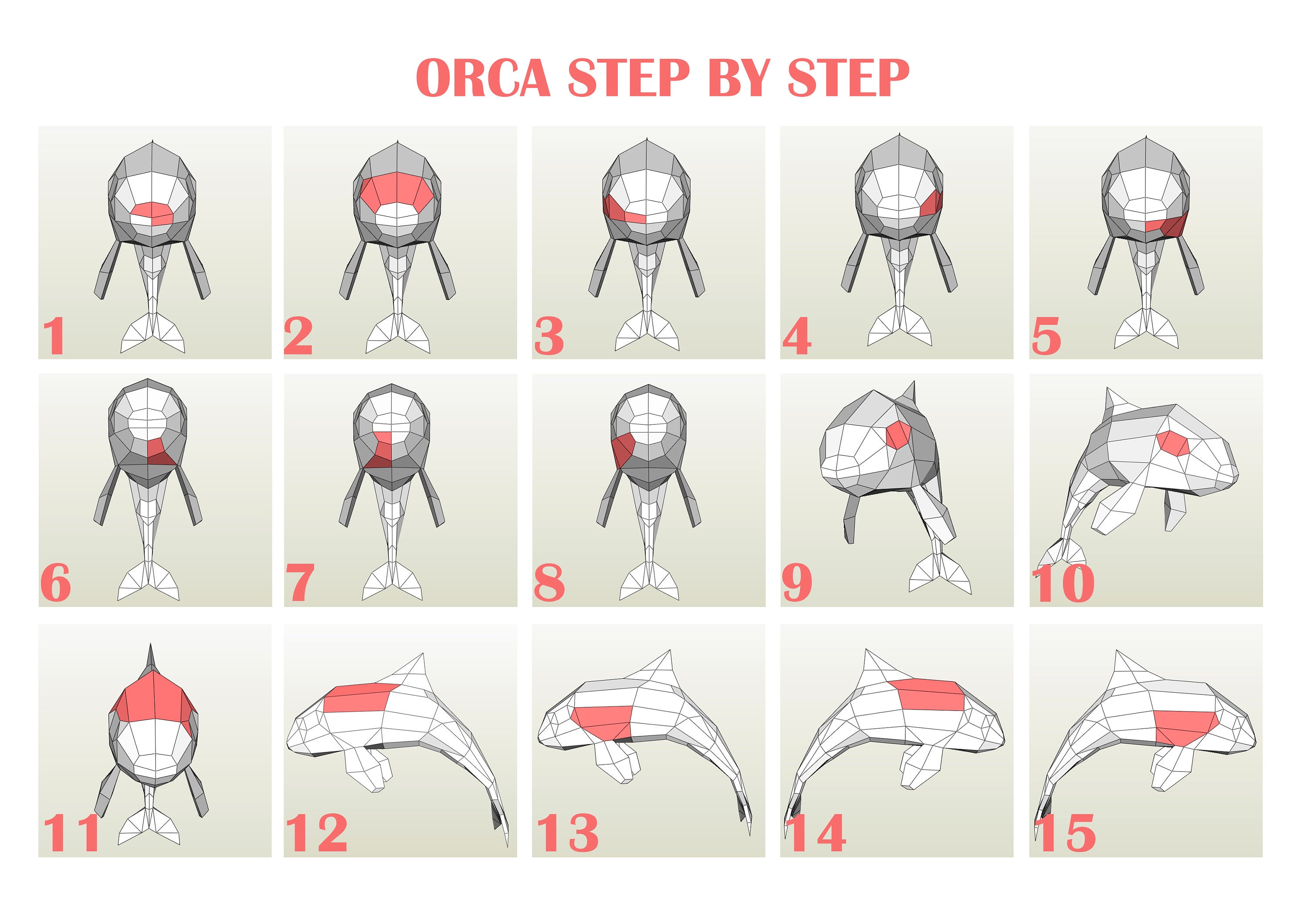 ORCA STEP BY STEP

1

2

3

4

5

6

7

8

9

10

11

12

13

14

15