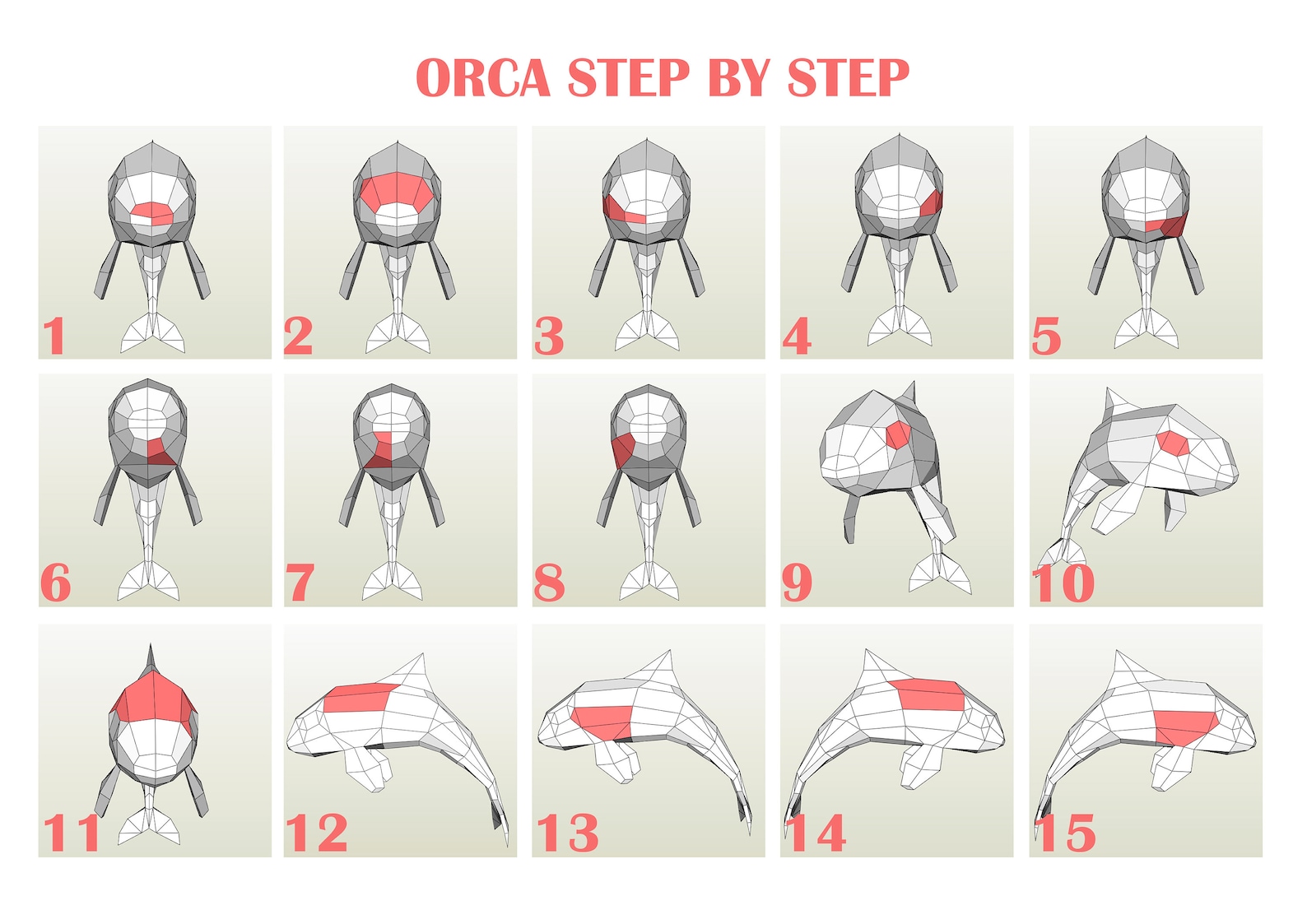 ORCA STEP BY STEP

1

2

3

4

5

6

7

8

9

10

11

12

13

14

15