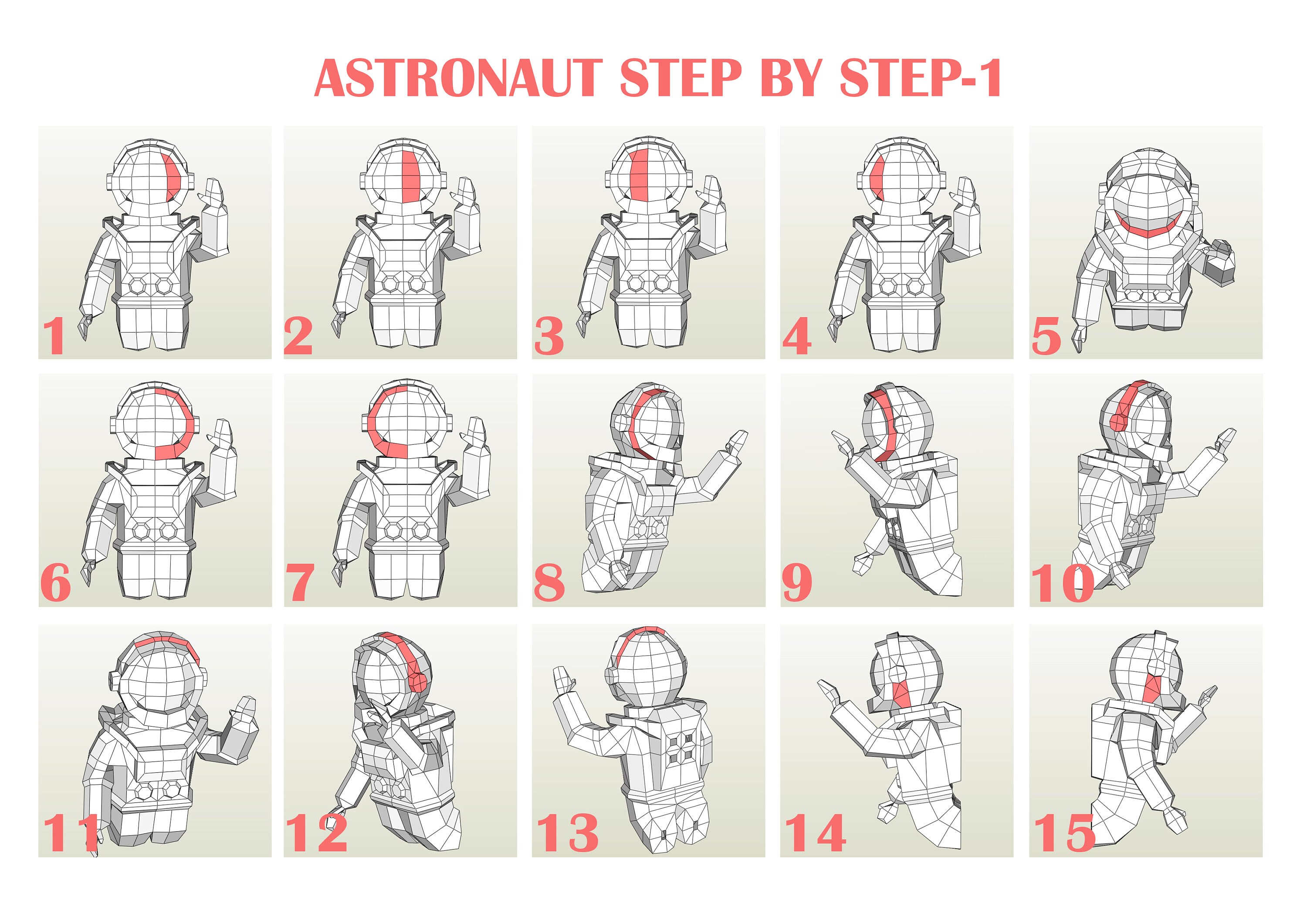 ASTRONAUT STEP BY STEP-1

1

2

3

4

5

6

7

8

9

10

11

12

13

14

15