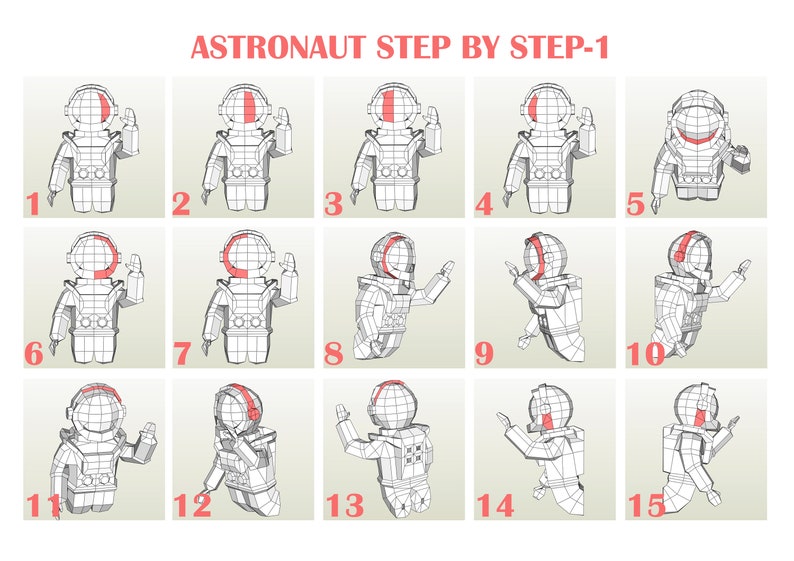 ASTRONAUT STEP BY STEP-1

1 2 3 4 5

6 7 8 9 10

11 12 13 14 15