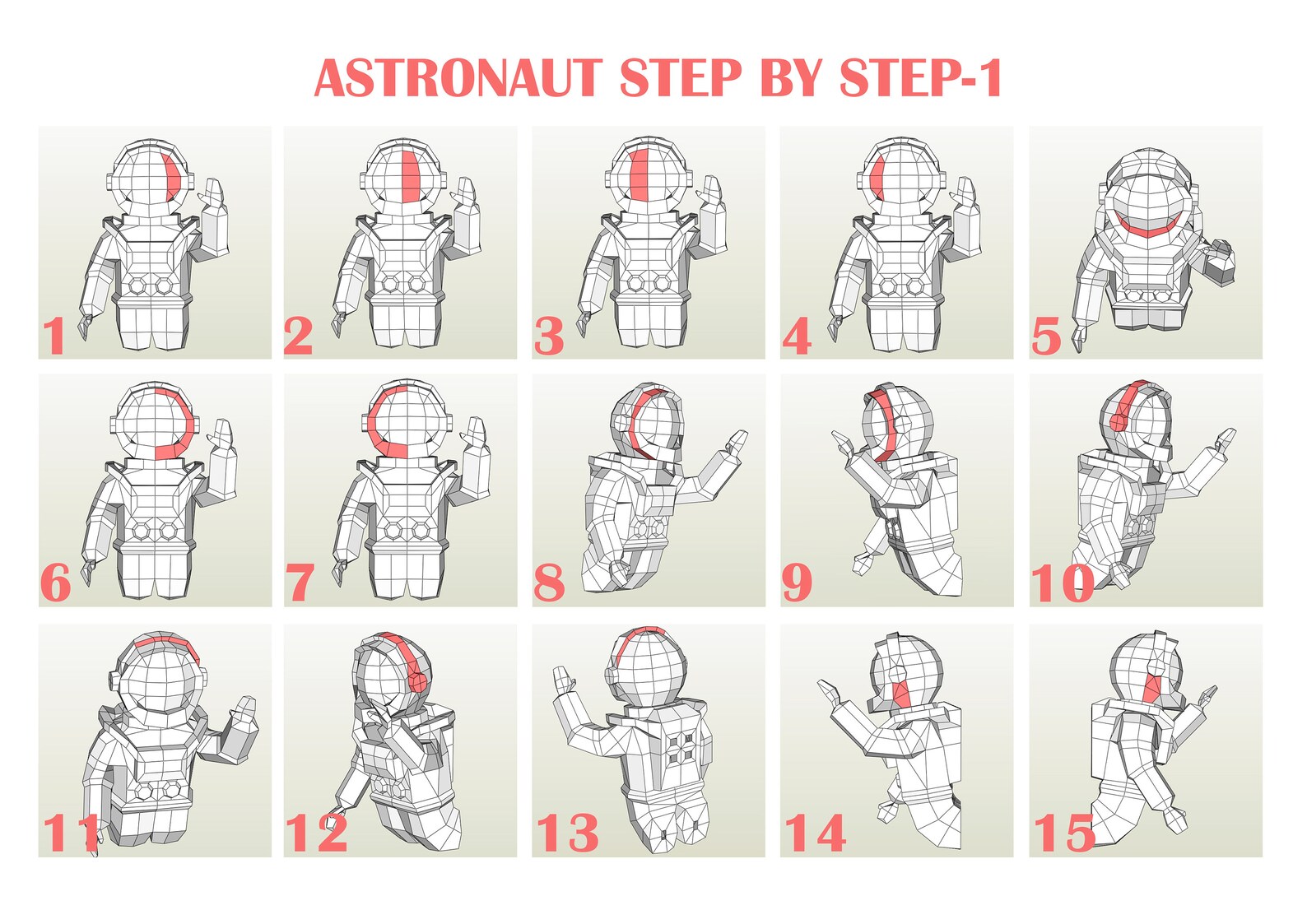 ASTRONAUT STEP BY STEP-1

1

2

3

4

5

6

7

8

9

10

11

12

13

14

15