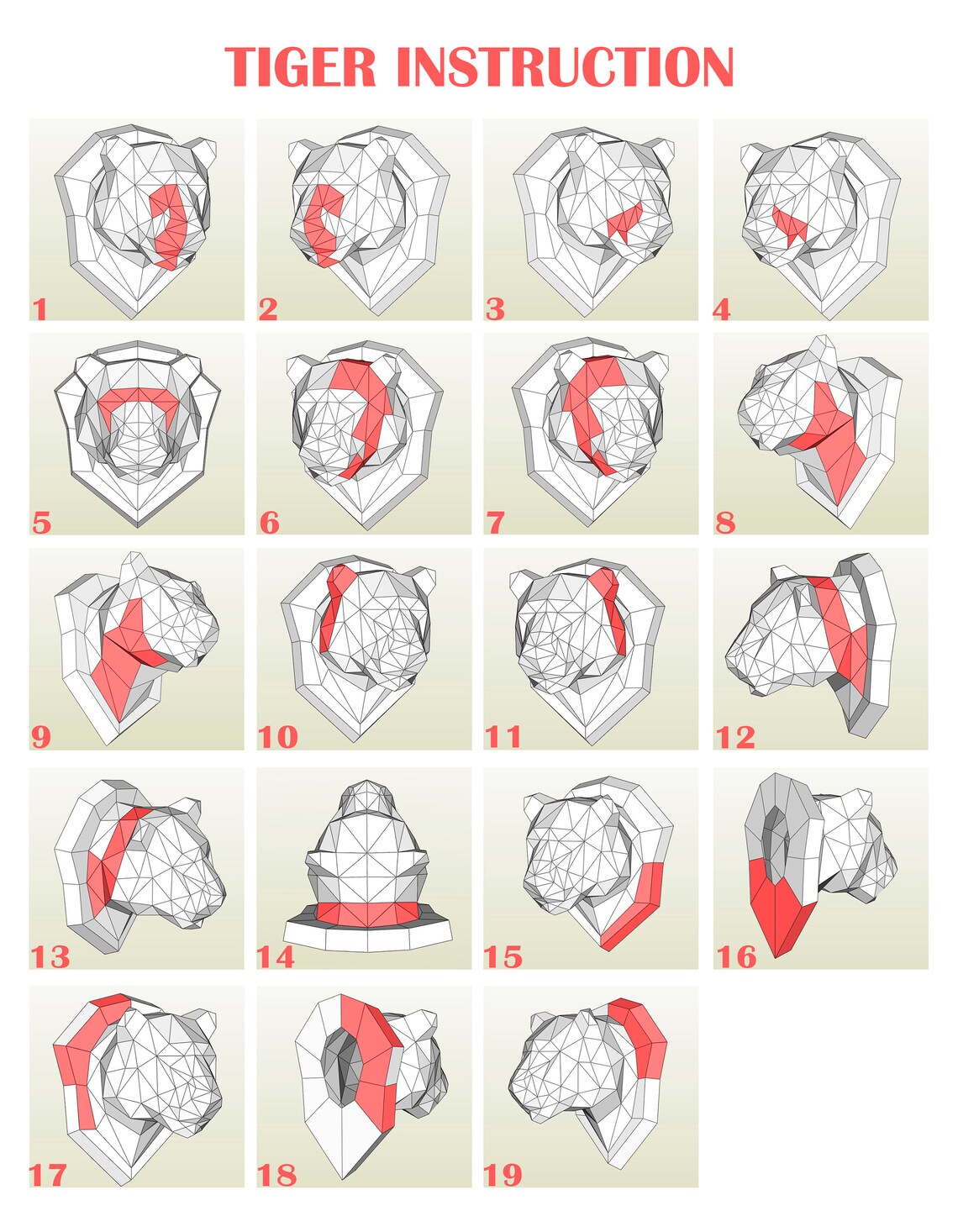 TIGER INSTRUCTION

1

2

3

4

5

6

7

8

9

10

11

12

13

14

15

16

17

18

19