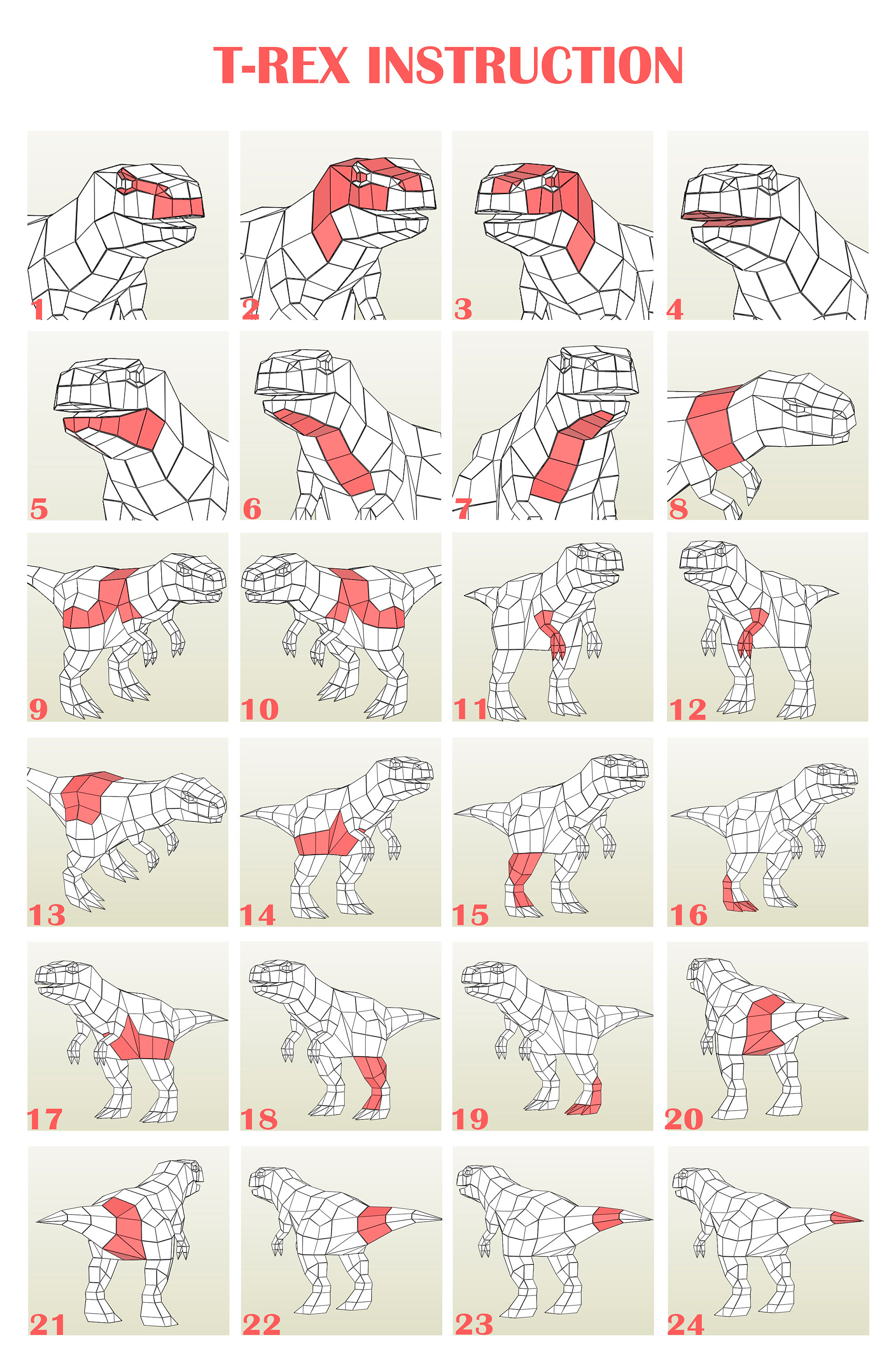 T-REX INSTRUCTION

1

2

3

4

5

6

7

8

9

10

11

12

13

14

15

16

17

18

19

20

21

22

23

24