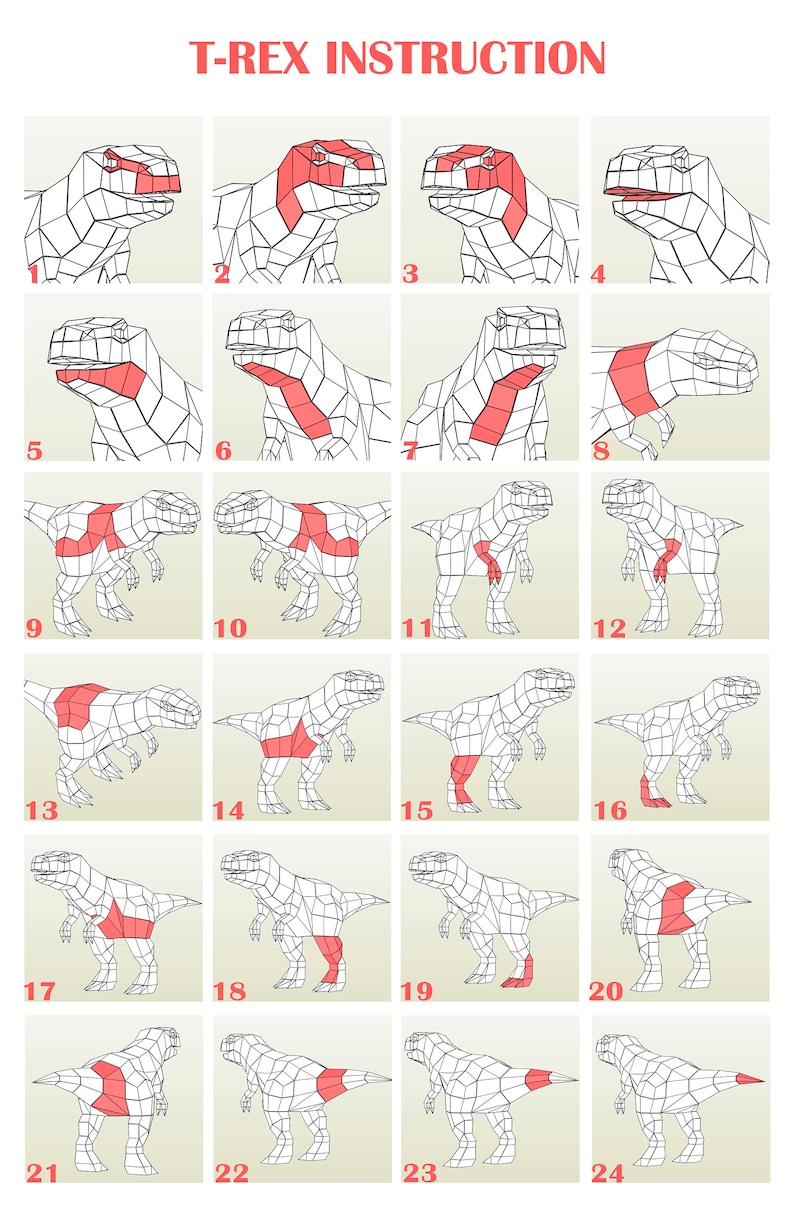 T-REX INSTRUCTION

1

2

3

4

5

6

7

8

9

10

11

12

13

14

15

16

17

18

19

20

21

22

23

24