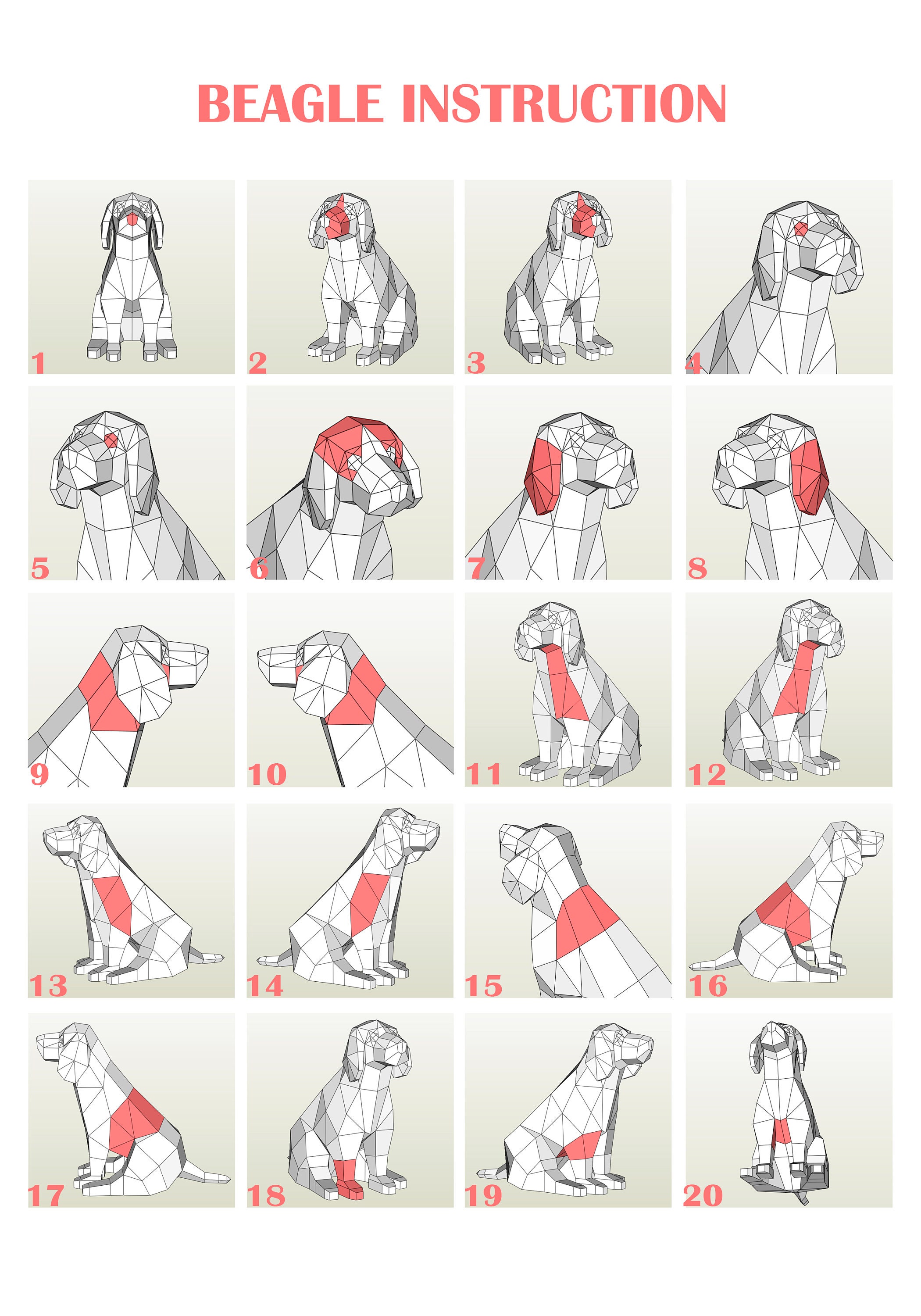 BEAGLE INSTRUCTION

1

2

3

4

5

6

7

8

9

10

11

12

13

14

15

16

17

18

19

20