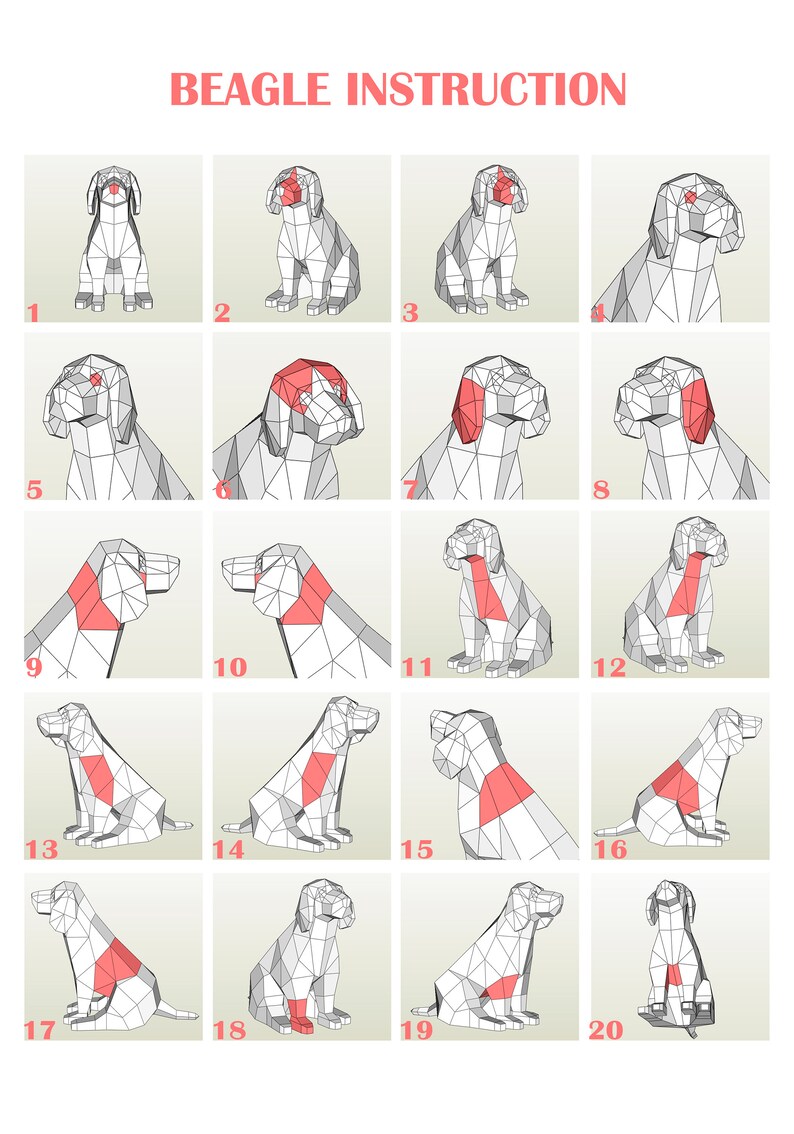 BEAGLE INSTRUCTION

1
2
3
4
5
6
7
8
9
10
11
12
13
14
15
16
17
18
19
20