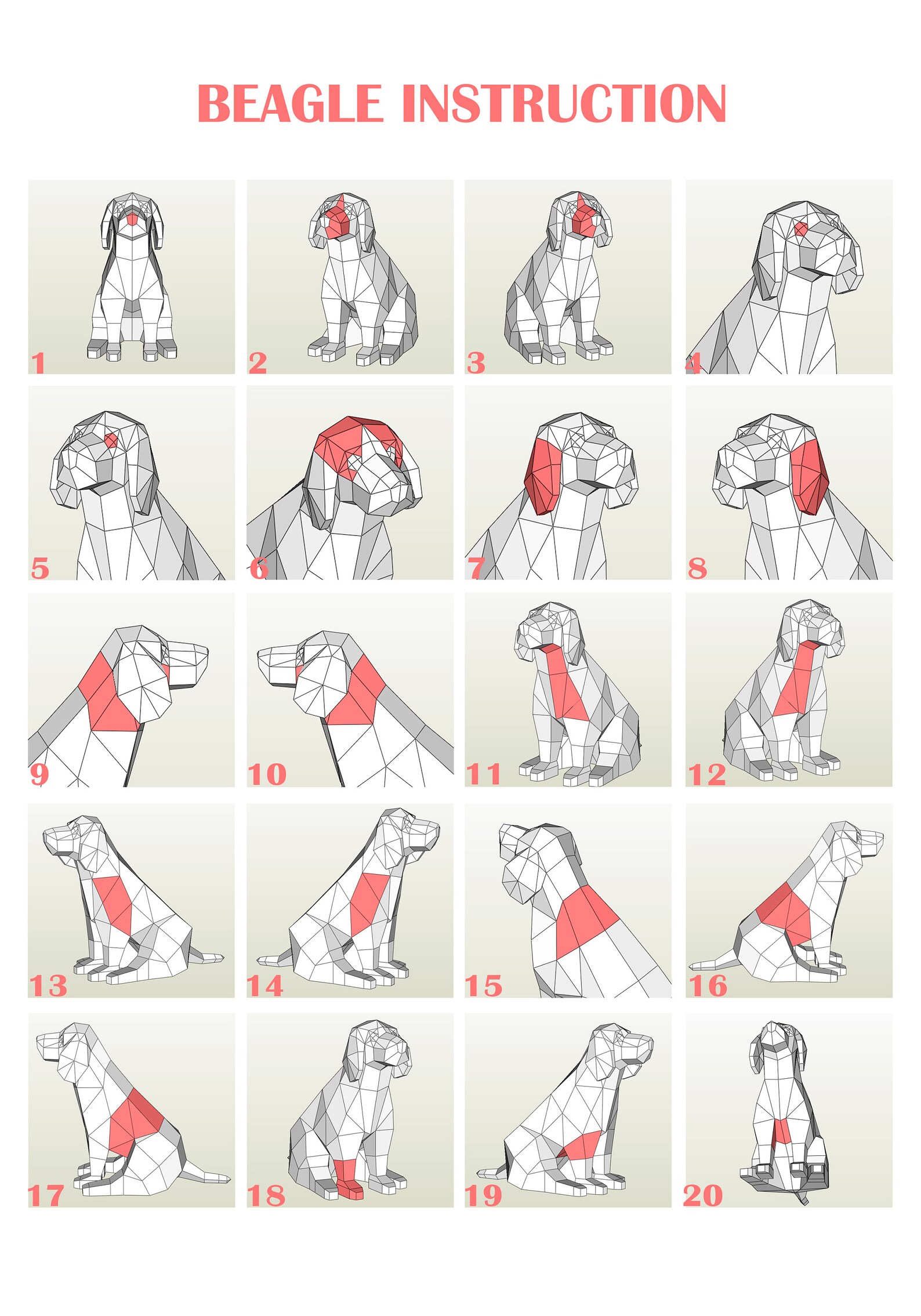 BEAGLE INSTRUCTION

1

2

3

4

5

6

7

8

9

10

11

12

13

14

15

16

17

18

19

20