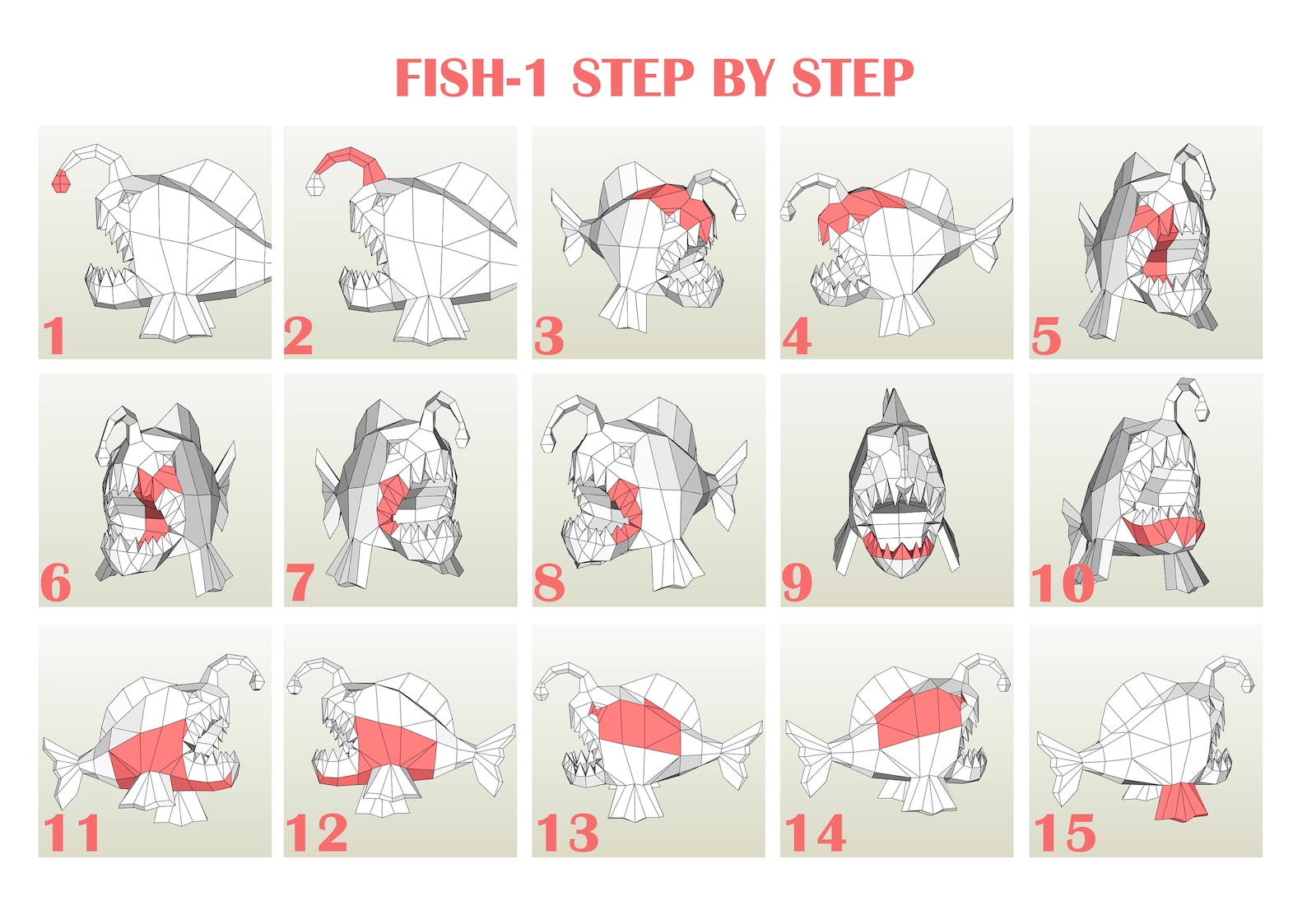 FISH-1 STEP BY STEP

1

2

3

4

5

6

7

8

9

10

11

12

13

14

15