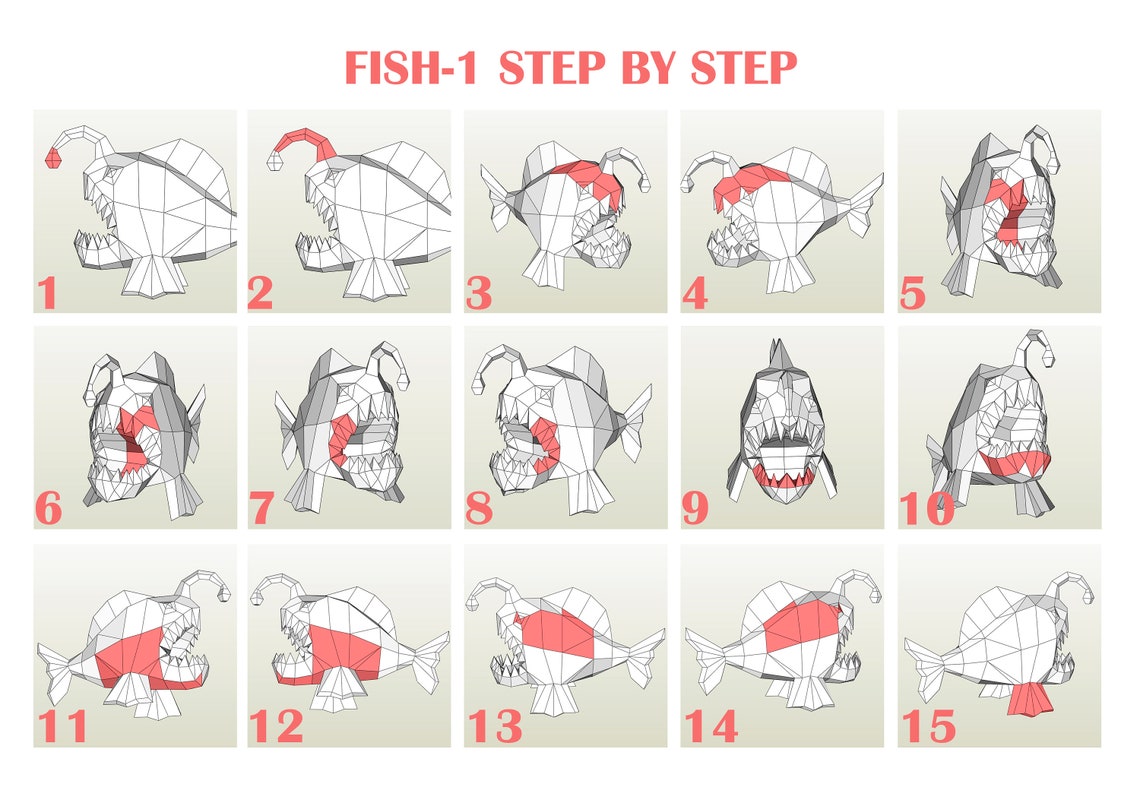 FISH-1 STEP BY STEP

1

2

3

4

5

6

7

8

9

10

11

12

13

14

15