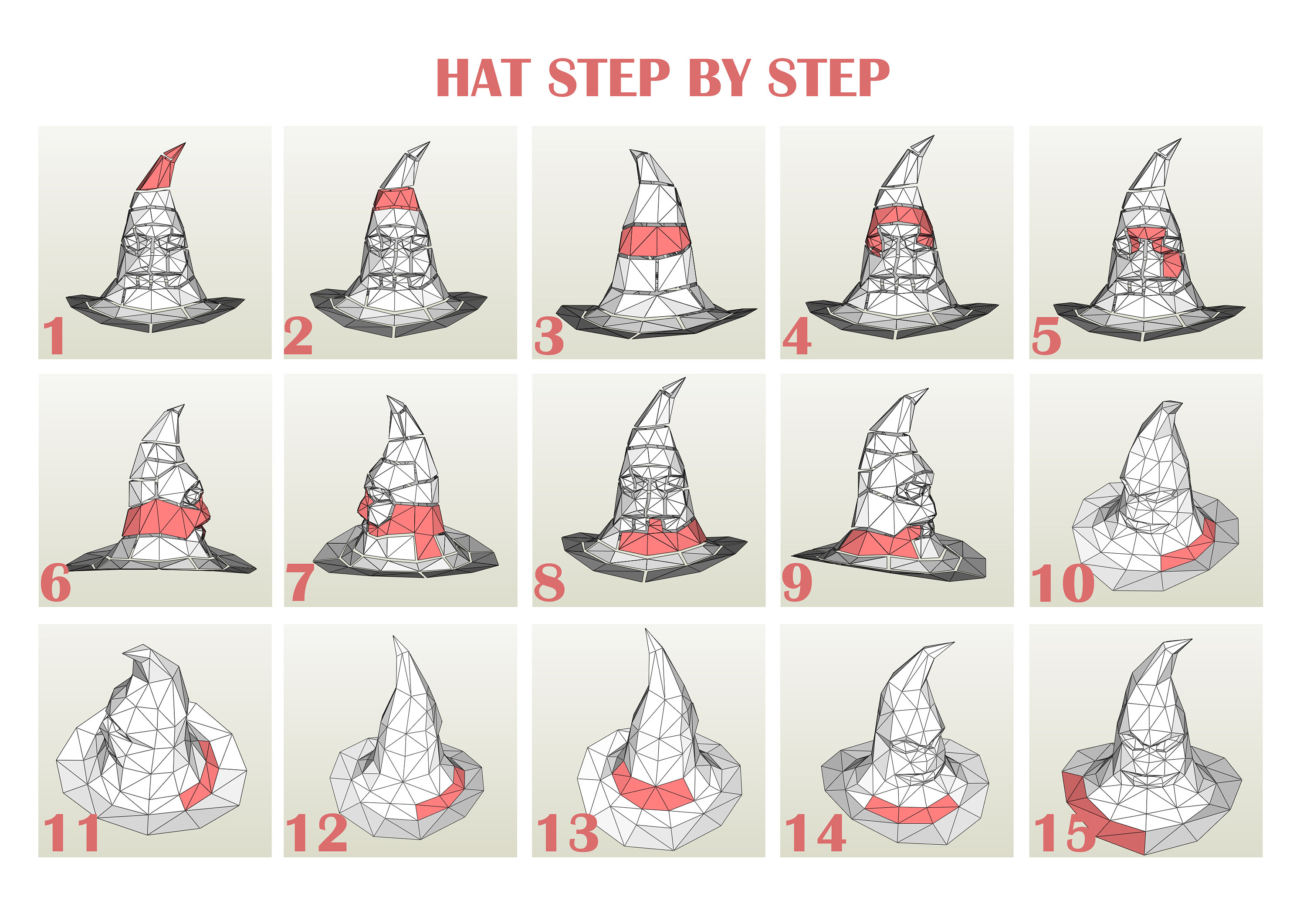 HAT STEP BY STEP

1

2

3

4

5

6

7

8

9

10

11

12

13

14

15