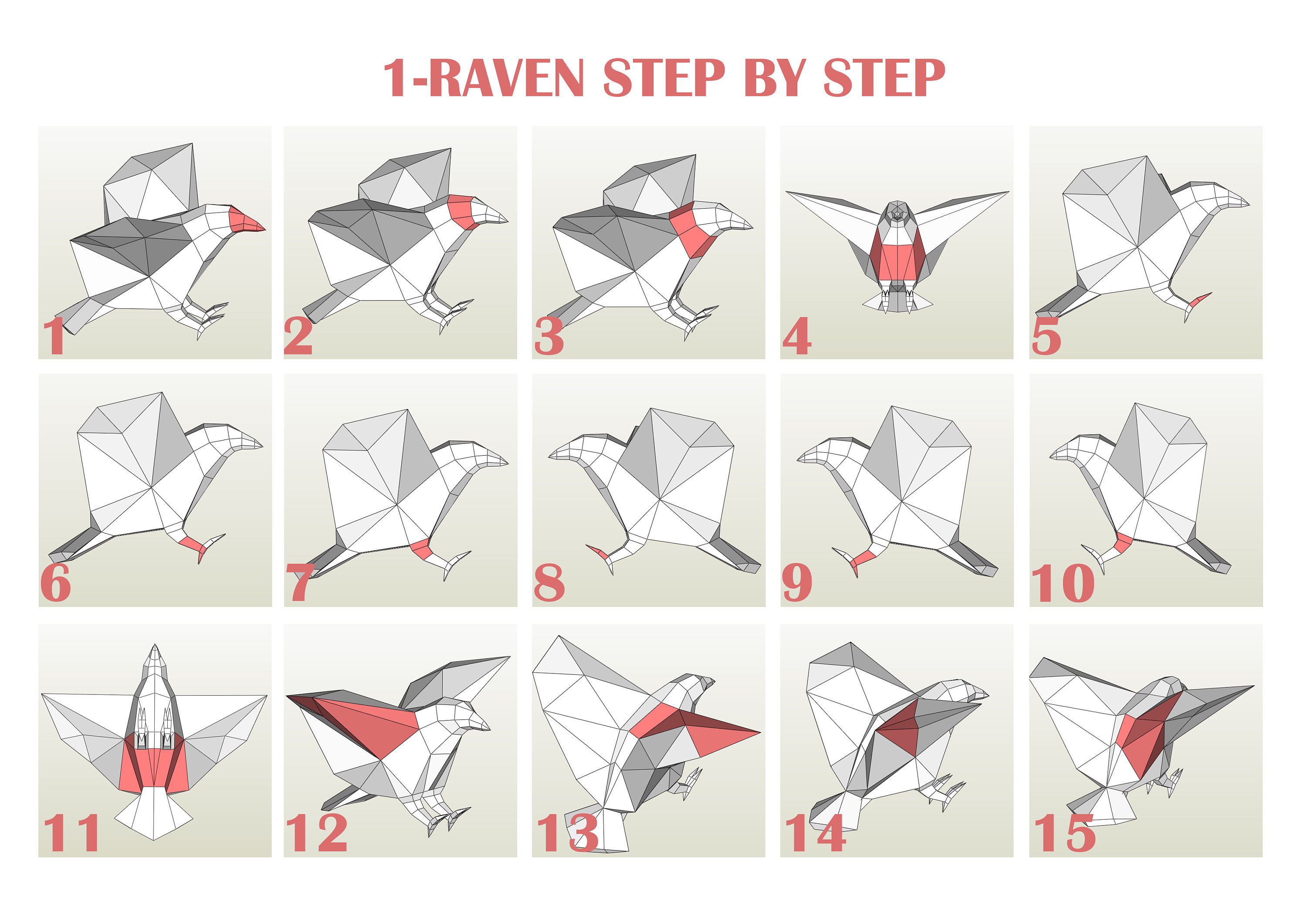 1-RAVEN STEP BY STEP

1

2

3

4

5

6

7

8

9

10

11

12

13

14

15