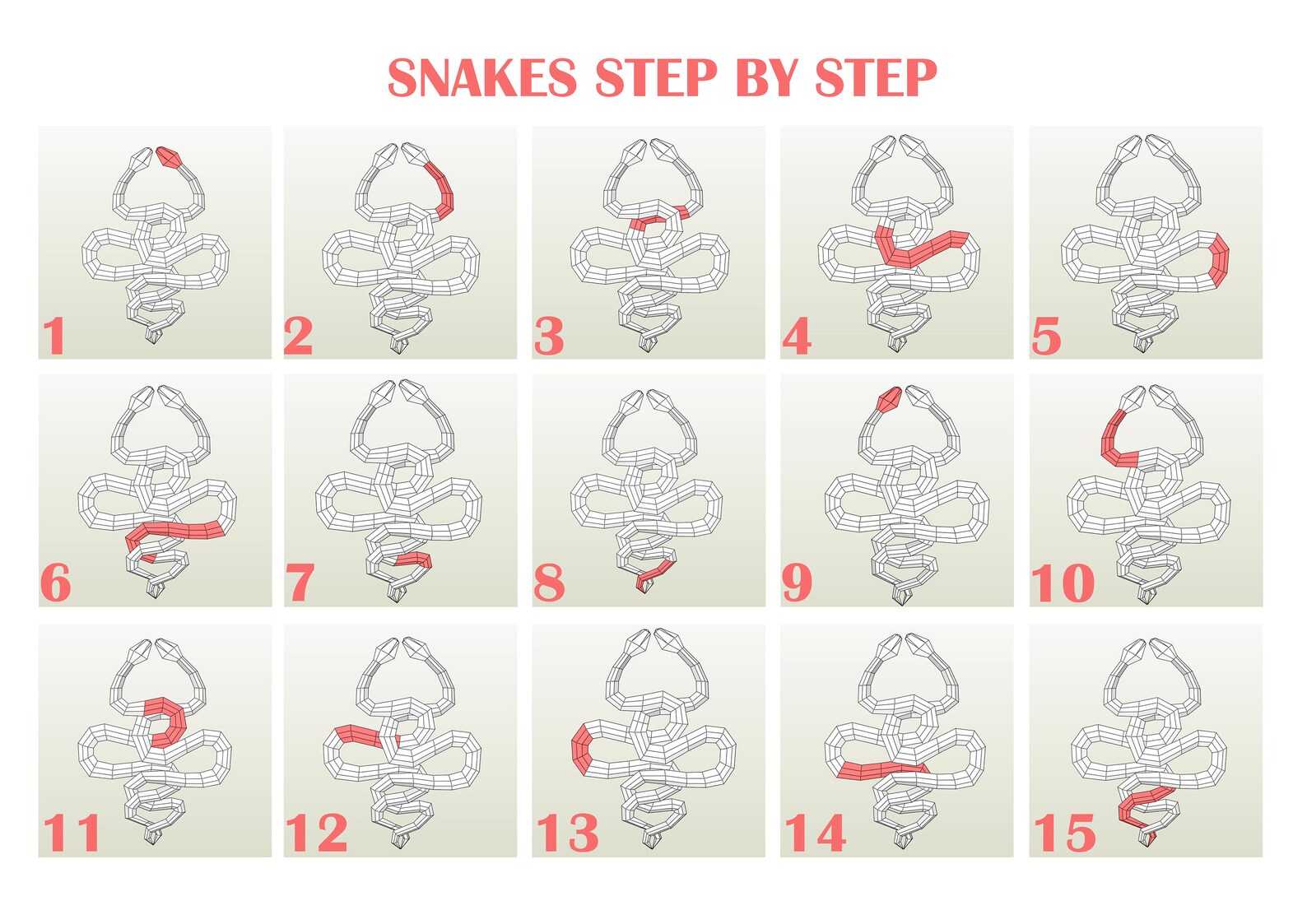 SNAKES STEP BY STEP

1

2

3

4

5

6

7

8

9

10

11

12

13

14

15