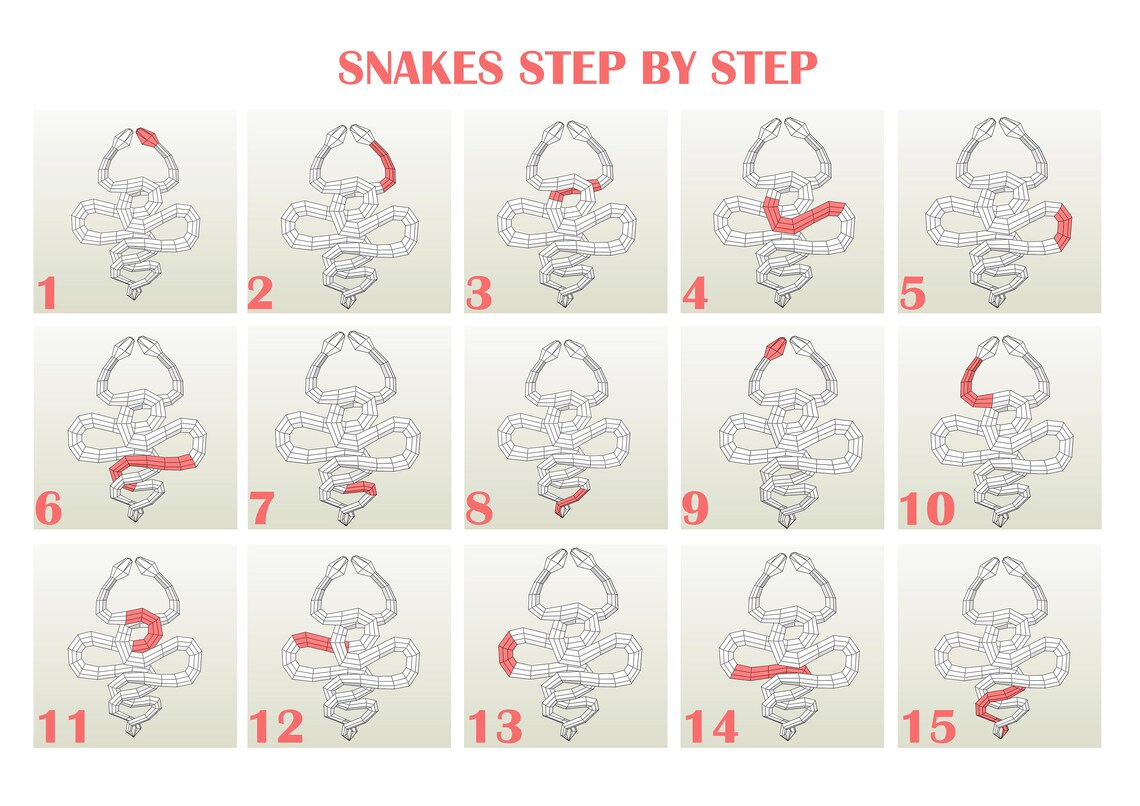 SNAKES STEP BY STEP

1

2

3

4

5

6

7

8

9

10

11

12

13

14

15