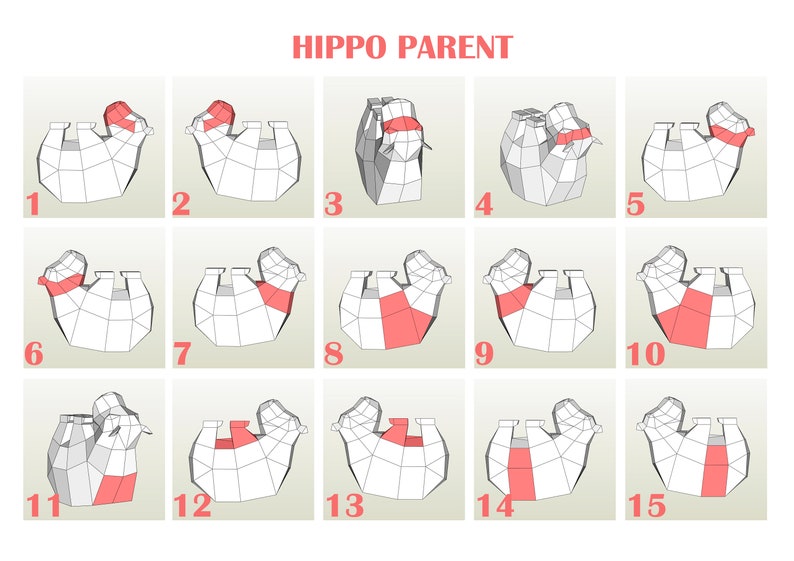 HIPPO PARENT

1

2

3

4

5

6

7

8

9

10

11

12

13

14

15