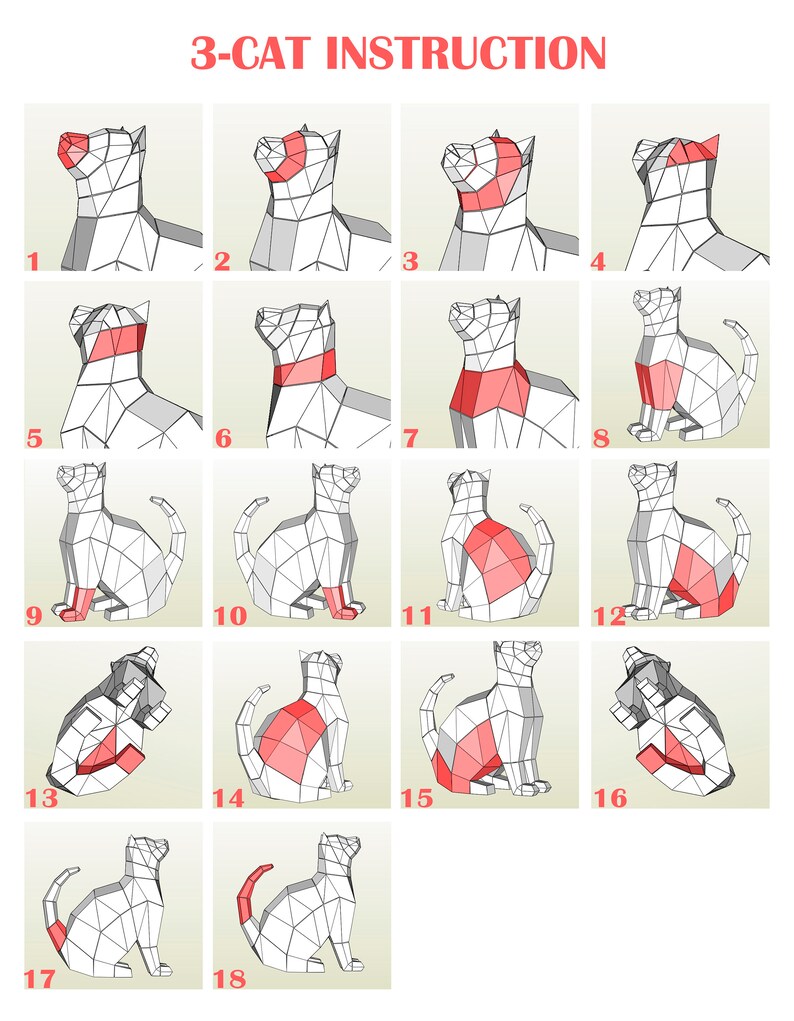 3-CAT INSTRUCTION

1

2

3

4

5

6

7

8

9

10

11

12

13

14

15

16

17

18