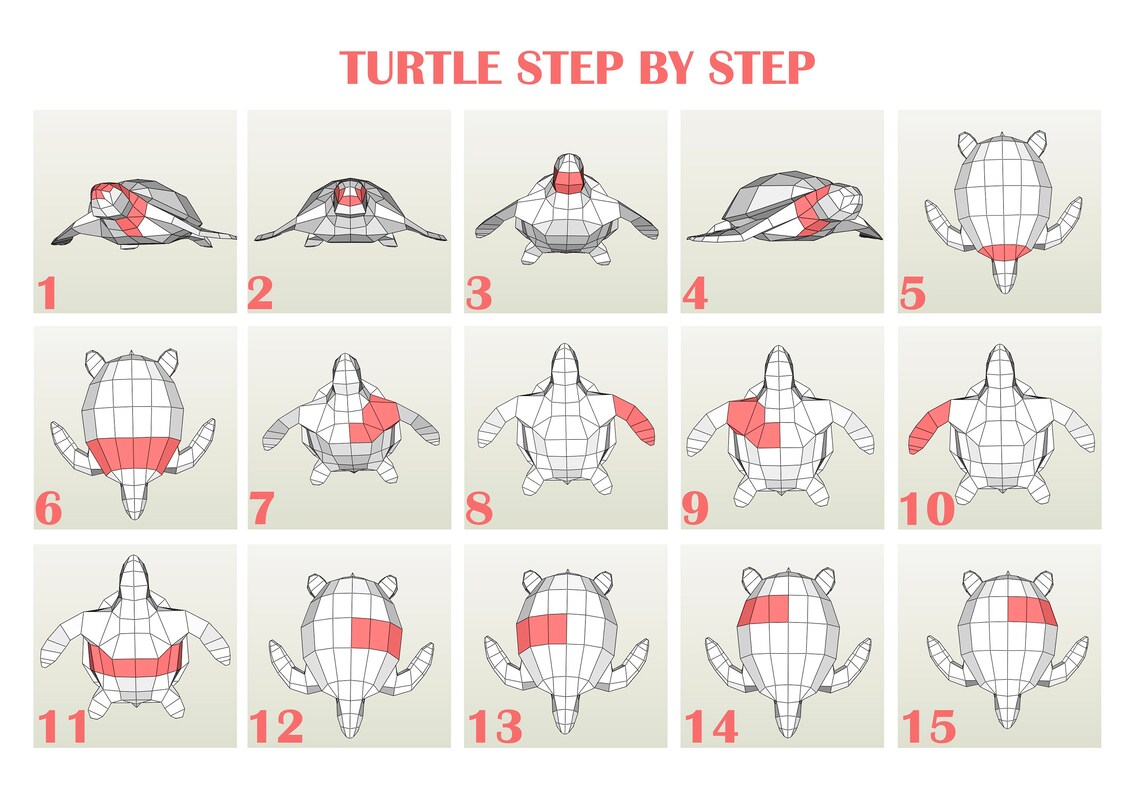 TURTLE STEP BY STEP

1

2

3

4

5

6

7

8

9

10

11

12

13

14

15