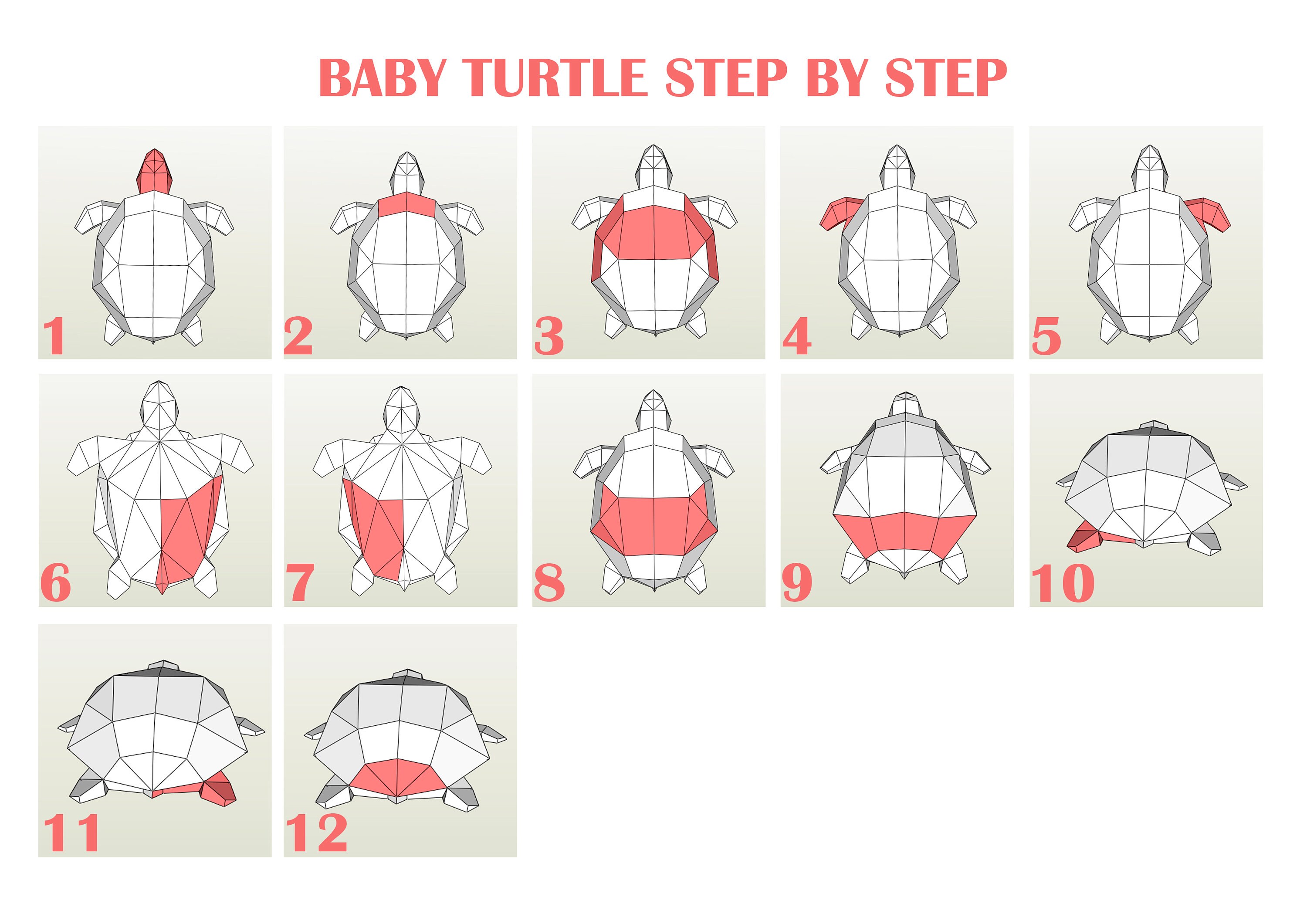 BABY TURTLE STEP BY STEP

1

2

3

4

5

6

7

8

9

10

11

12