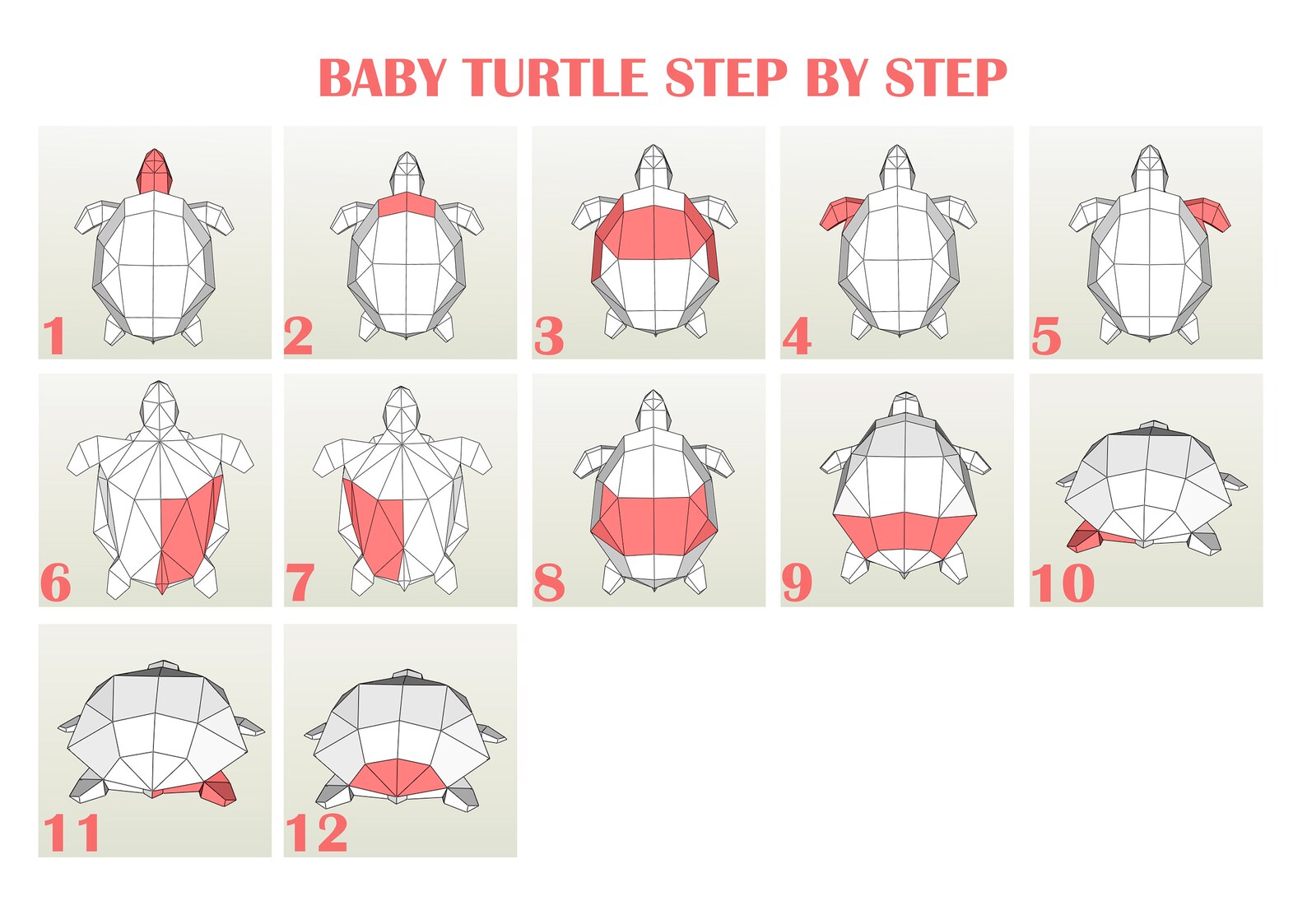 BABY TURTLE STEP BY STEP

1

2

3

4

5

6

7

8

9

10

11

12