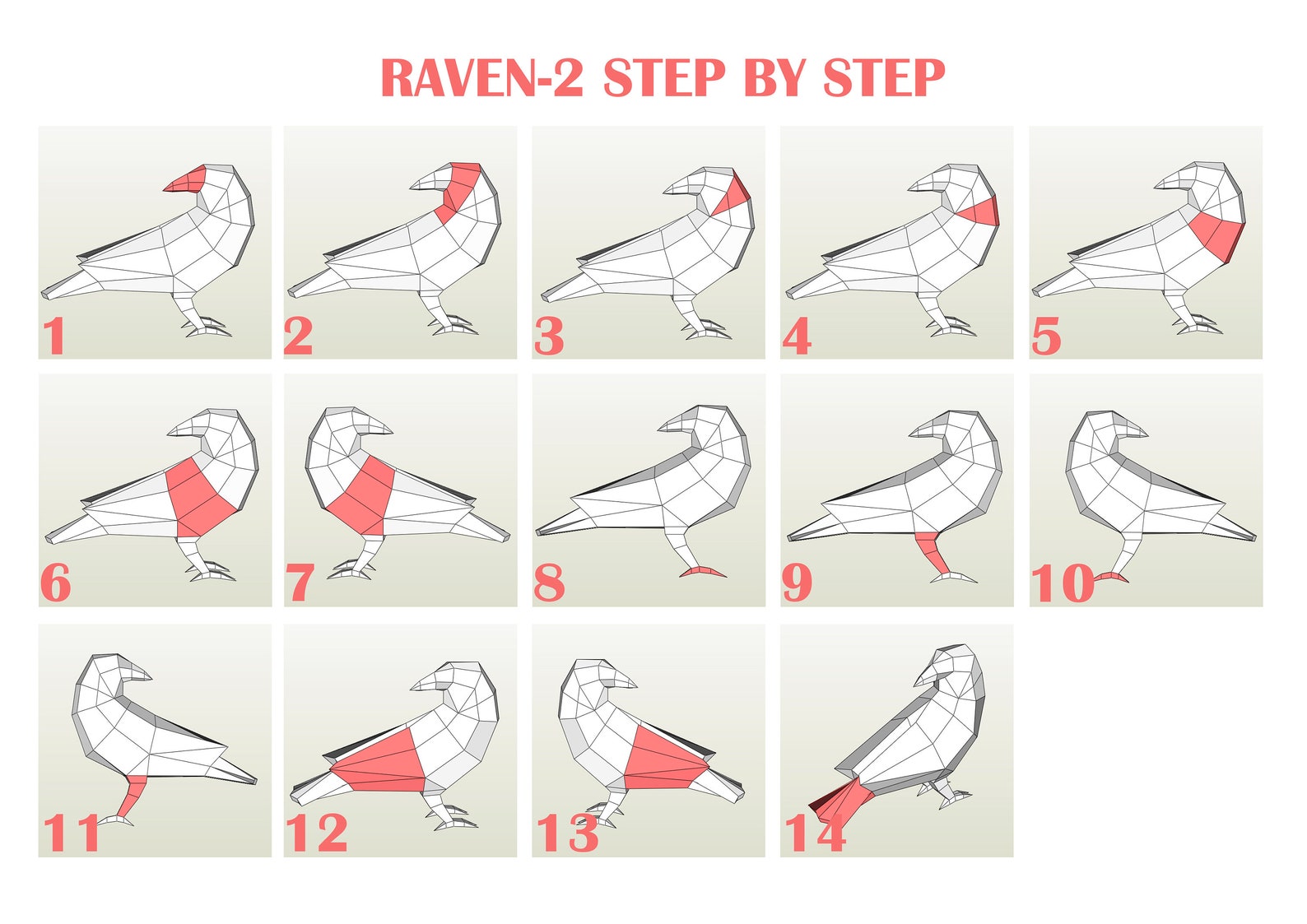 RAVEN-2 STEP BY STEP

1

2

3

4

5

6

7

8

9

10

11

12

13

14