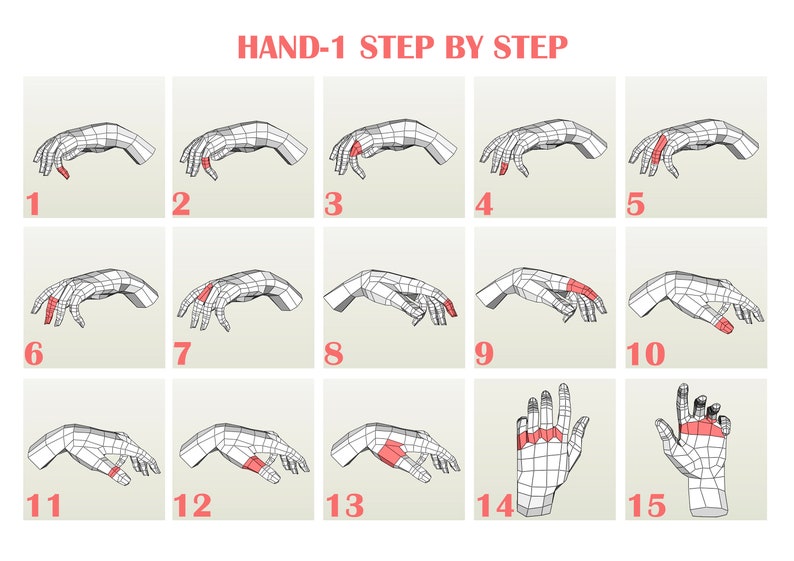 HAND-1 STEP BY STEP

1

2

3

4

5

6

7

8

9

10

11

12

13

14

15