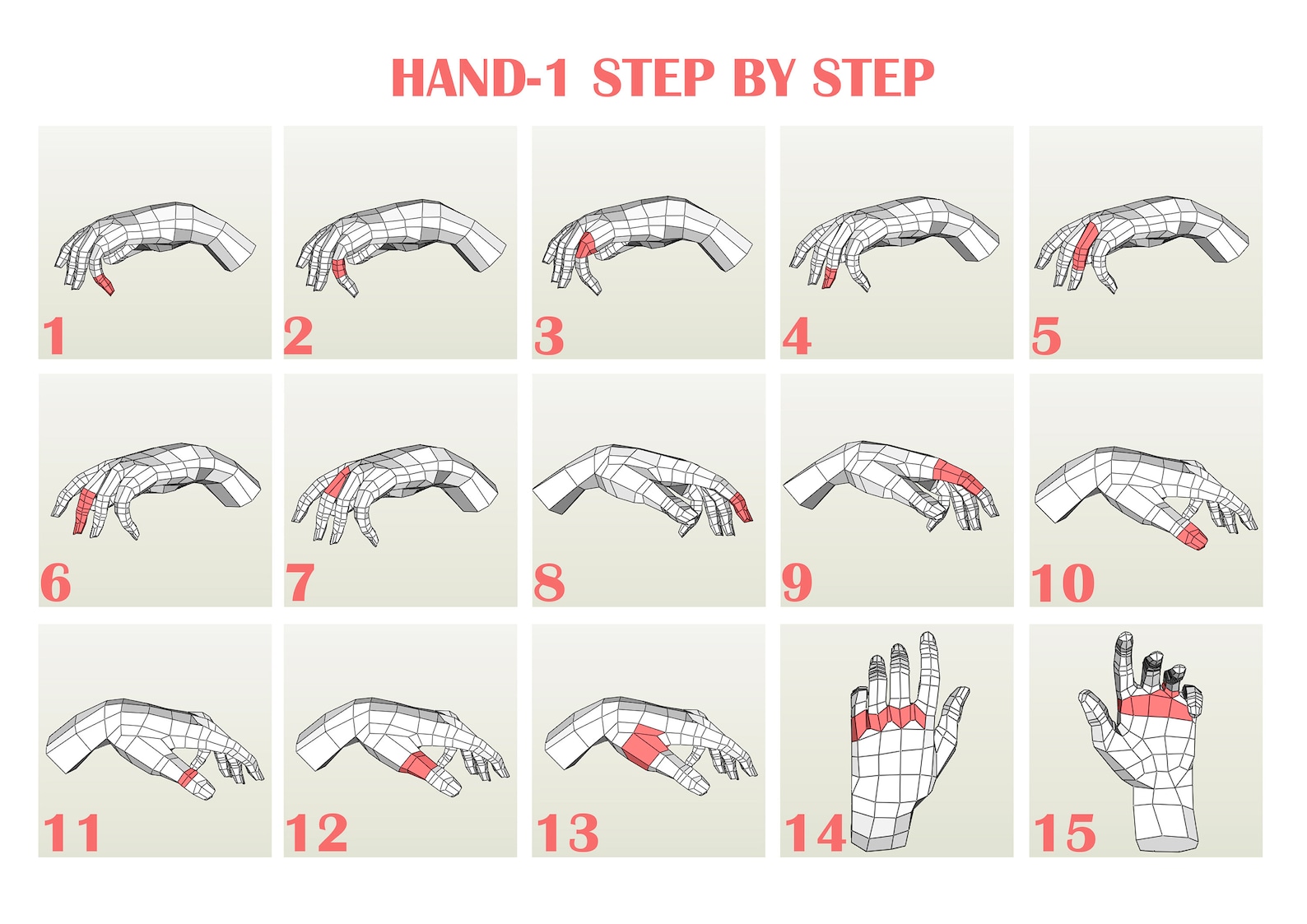 HAND-1 STEP BY STEP

1

2

3

4

5

6

7

8

9

10

11

12

13

14

15